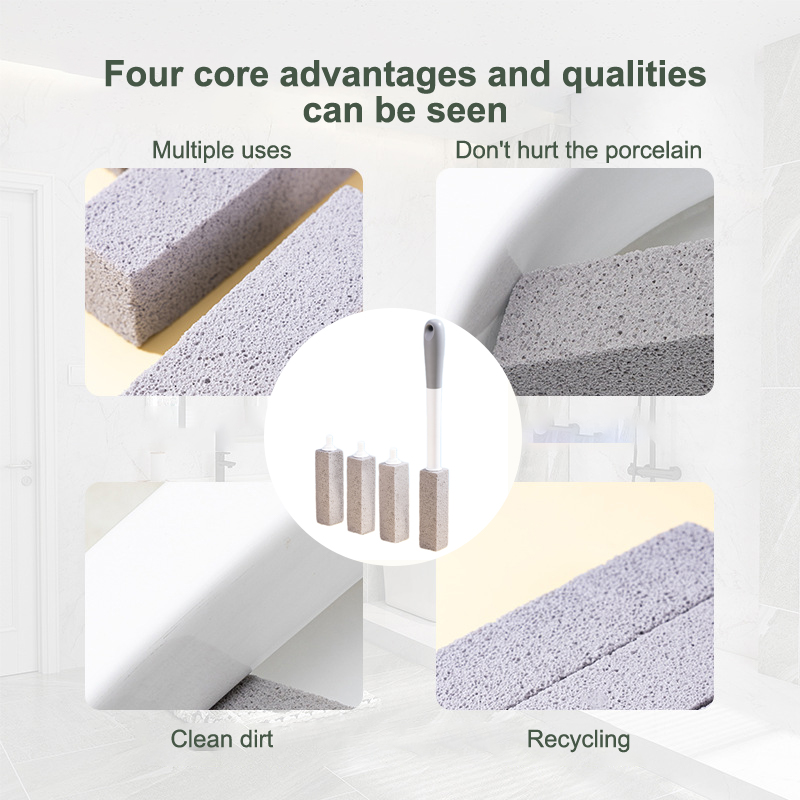 Four core advantages and qualities can be seen

Multiple uses

Don't hurt the porcelain

Clean dirt

Recycling