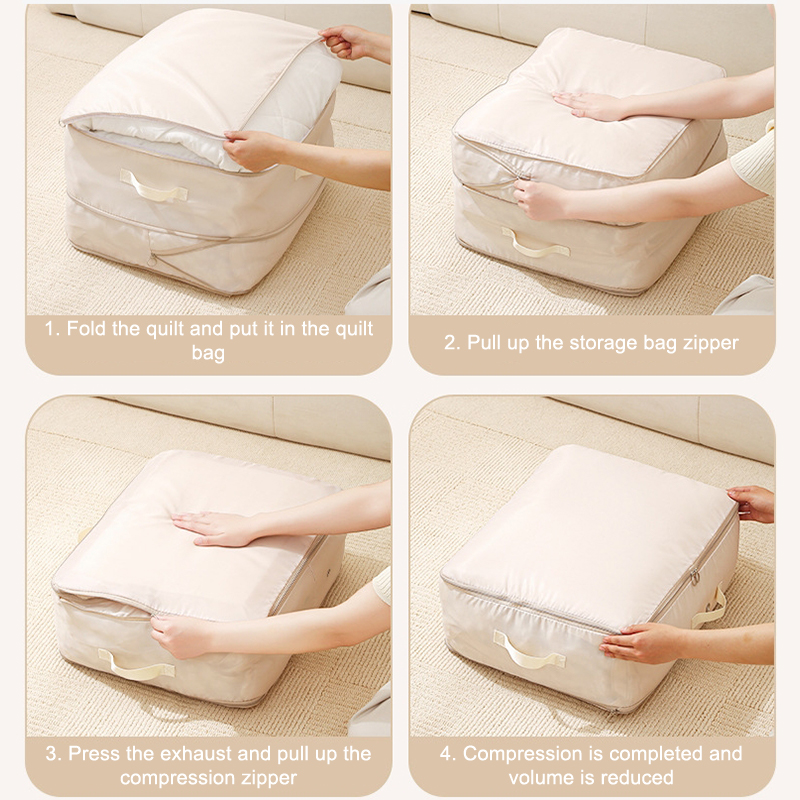 1. Fold the quilt and put it in the quilt bag

2. Pull up the storage bag zipper

3. Press the exhaust and pull up the compression zipper

4. Compression is completed and volume is reduced