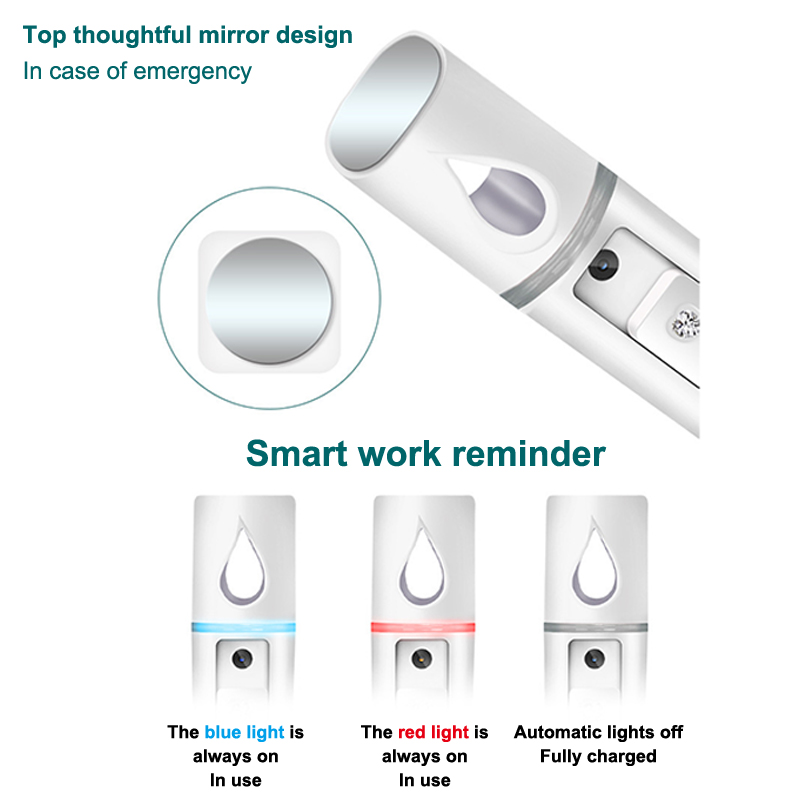 Top thoughtful mirror design
In case of emergency

Smart work reminder

The blue light is always on
In use

The red light is always on
In use

Automatic lights off
Fully charged