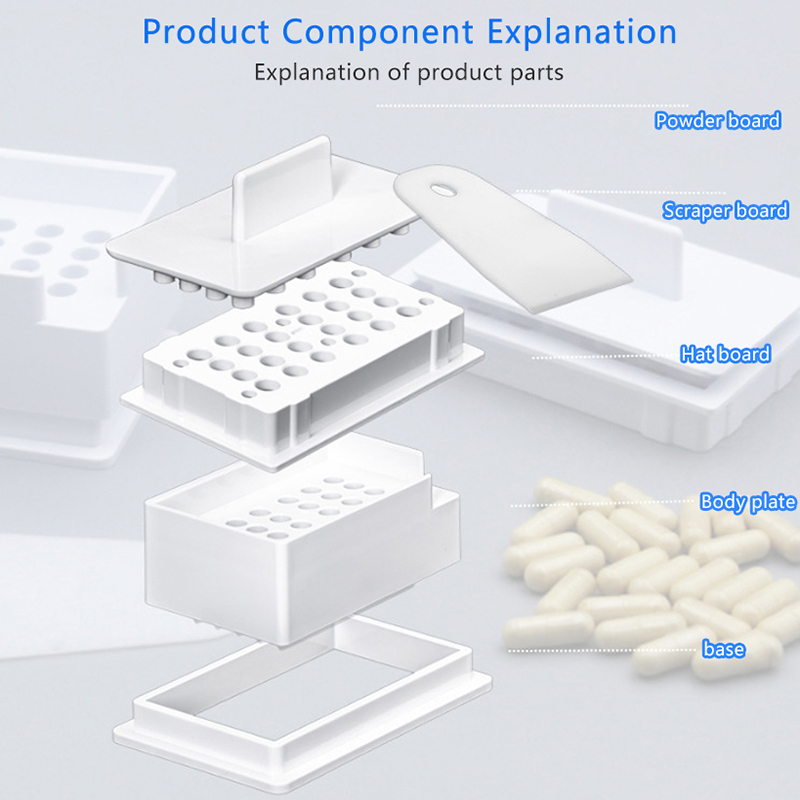 Product Component Explanation

Explanation of product parts

Powder board

Scraper board

Hat board

Body plate

base