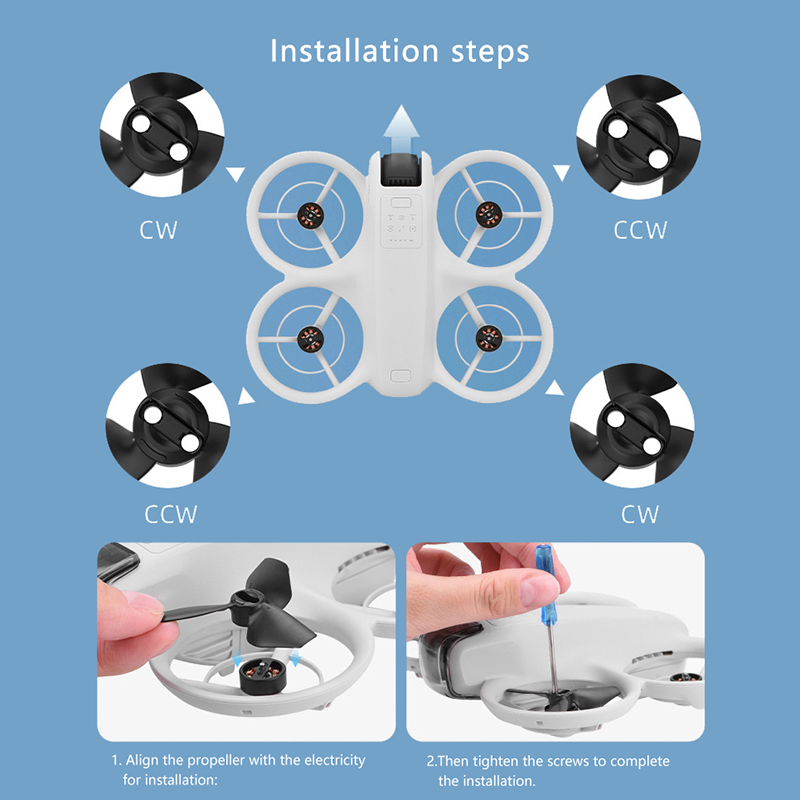 Installation steps

CW

CCW

CCW

CW

1. Align the propeller with the electricity for installation:

2.Then tighten the screws to complete the installation.