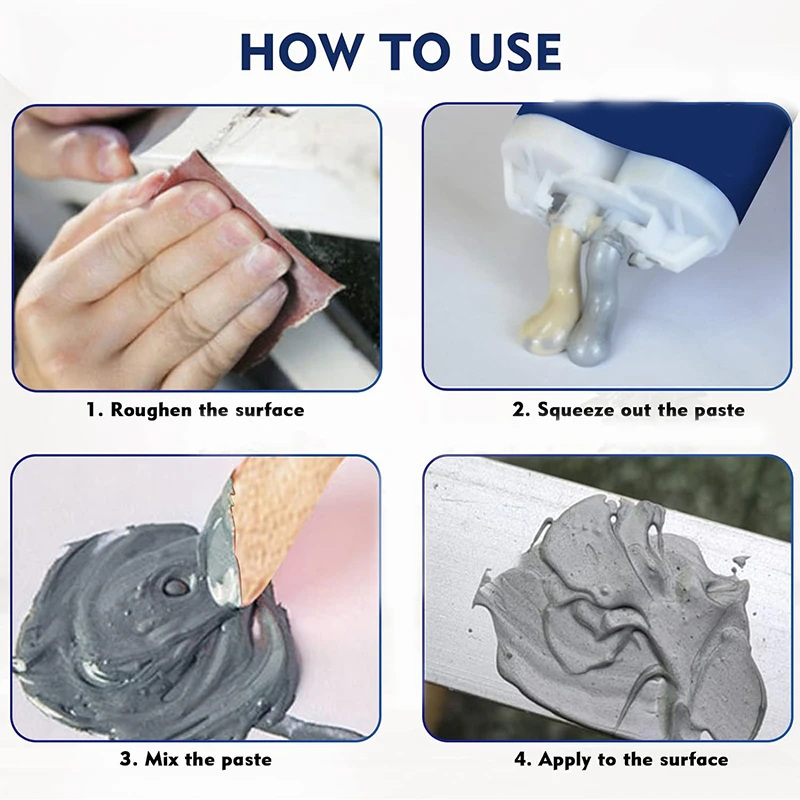 HOW TO USE

1. Roughen the surface

2. Squeeze out the paste

3. Mix the paste

4. Apply to the surface