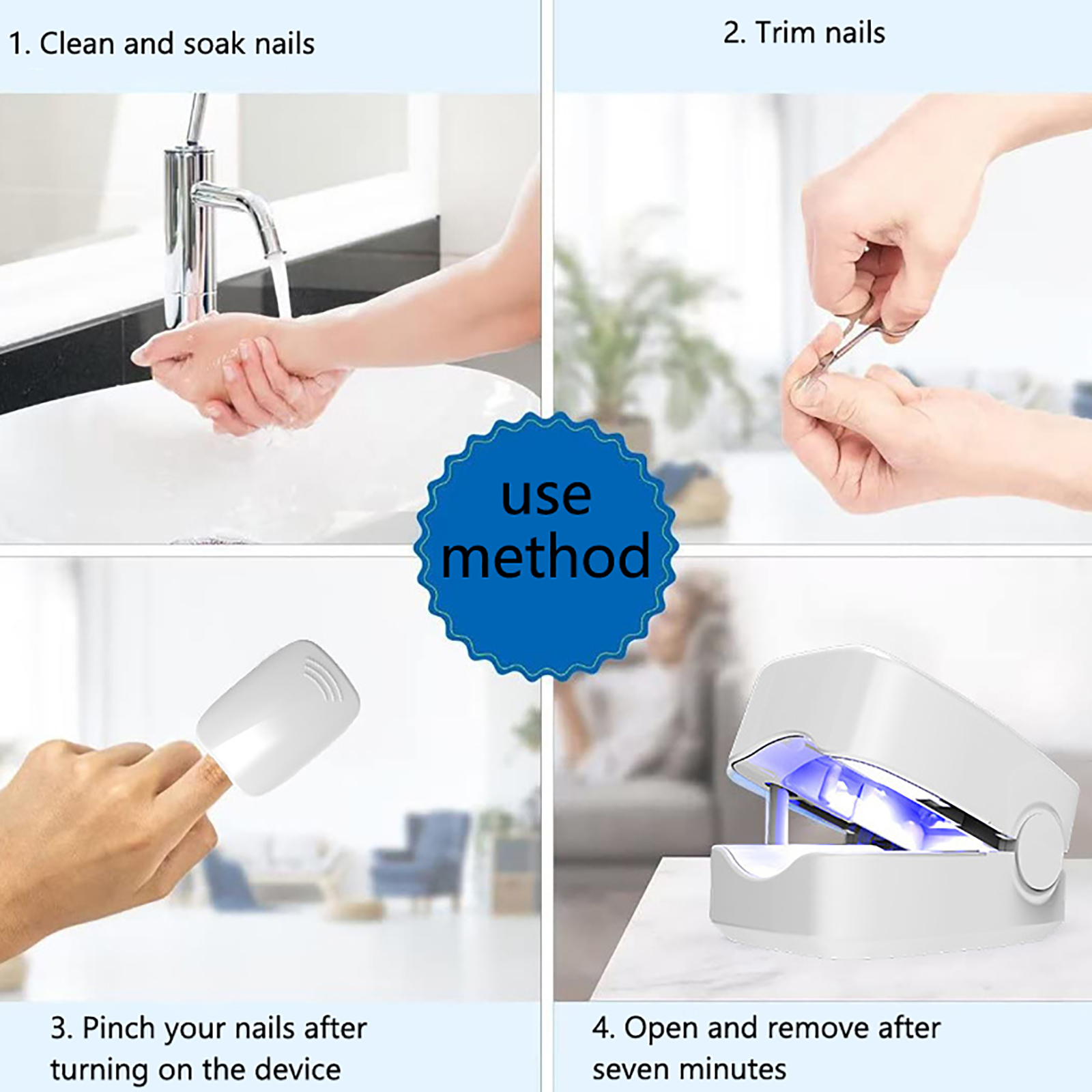 1. Clean and soak nails

2. Trim nails

use method

3. Pinch your nails after turning on the device

4. Open and remove after seven minutes