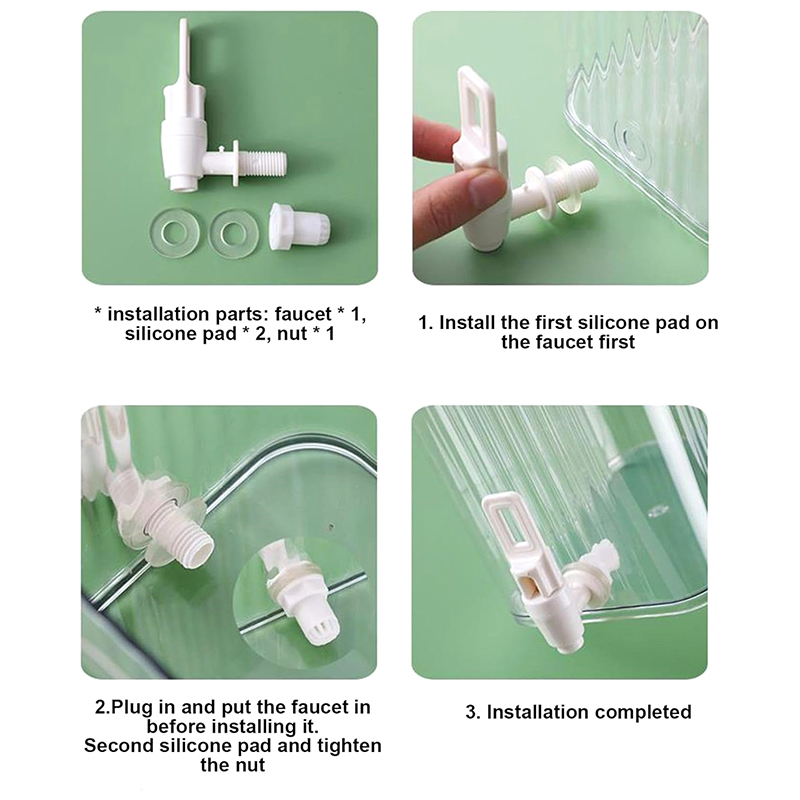 * installation parts: faucet * 1, silicone pad * 2, nut * 1

1. Install the first silicone pad on the faucet first

2.Plug in and put the faucet in before installing it.
Second silicone pad and tighten the nut

3. Installation completed