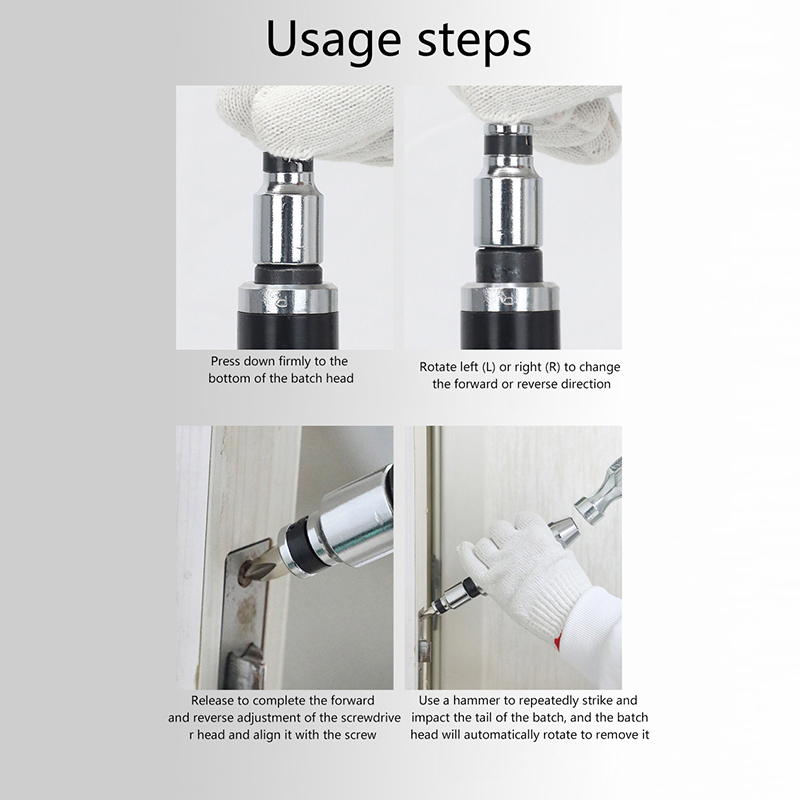 Usage steps

Press down firmly to the bottom of the batch head

Rotate left (L) or right (R) to change the forward or reverse direction

Release to complete the forward and reverse adjustment of the screwdrive r head and align it with the screw

Use a hammer to repeatedly strike and impact the tail of the batch, and the batch head will automatically rotate to remove it