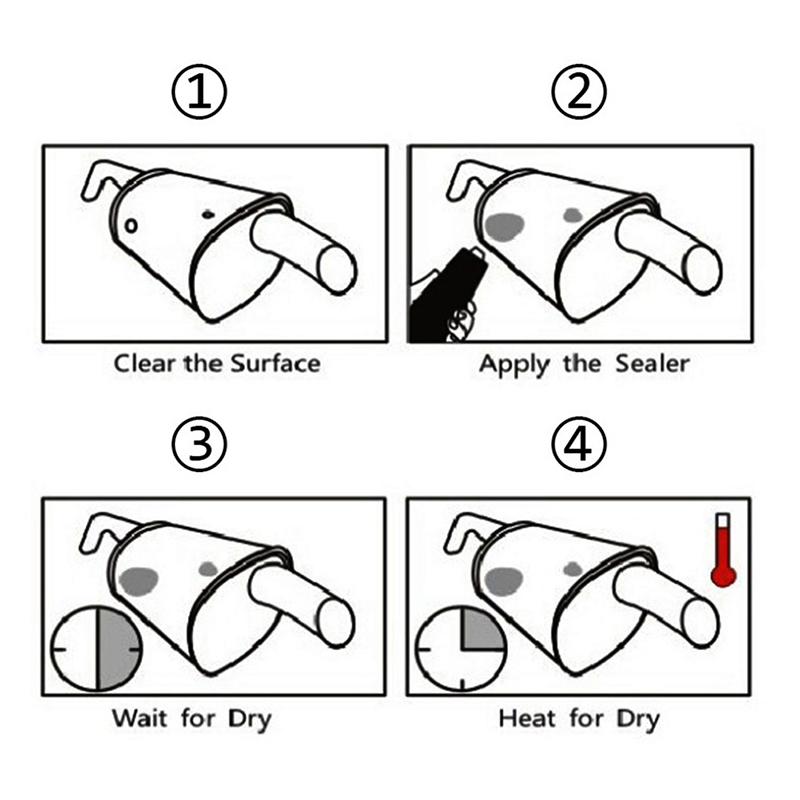 ①

Clear the Surface

②

Apply the Sealer

③

Wait for Dry

④

Heat for Dry