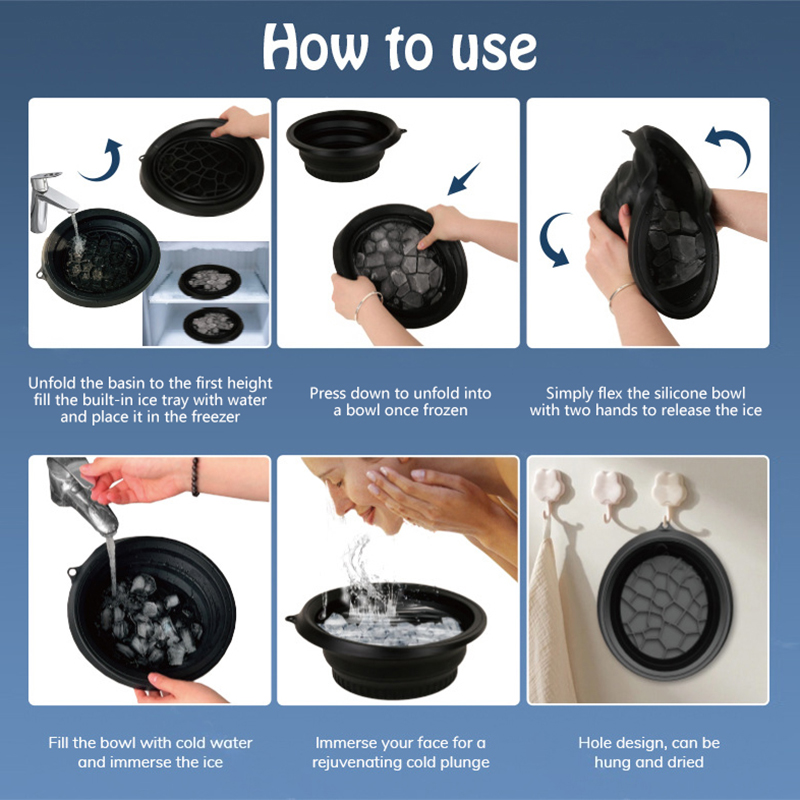 How to use

Unfold the basin to the first height fill the built-in ice tray with water and place it in the freezer

Press down to unfold into a bowl once frozen

Simply flex the silicone bowl with two hands to release the ice

Fill the bowl with cold water and immerse the ice

Immerse your face for a rejuvenating cold plunge

Hole design, can be hung and dried