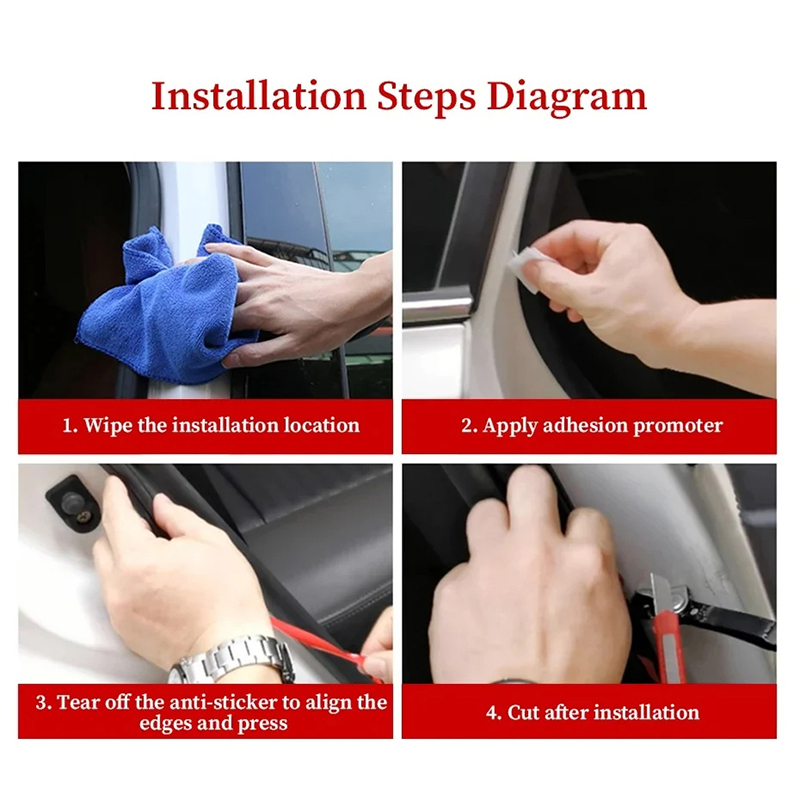 Installation Steps Diagram

1. Wipe the installation location

2. Apply adhesion promoter

3. Tear off the anti-sticker to align the edges and press

4. Cut after installation