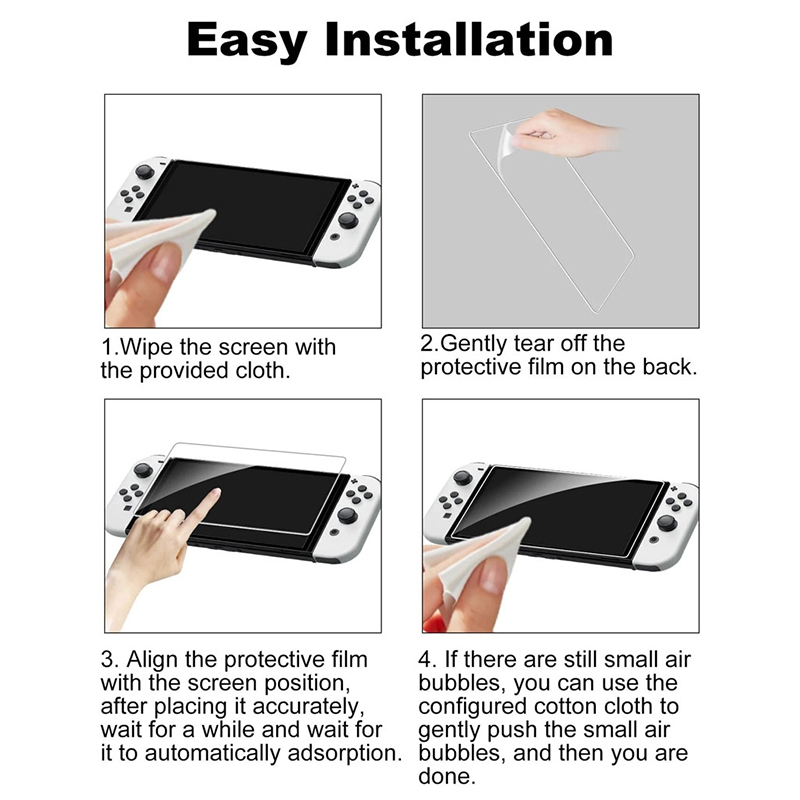 Easy Installation

1.Wipe the screen with the provided cloth.

2.Gently tear off the protective film on the back.

3. Align the protective film with the screen position, after placing it accurately, wait for a while and wait for it to automatically adsorption.

4. If there are still small air bubbles, you can use the configured cotton cloth to gently push the small air bubbles, and then you are done.