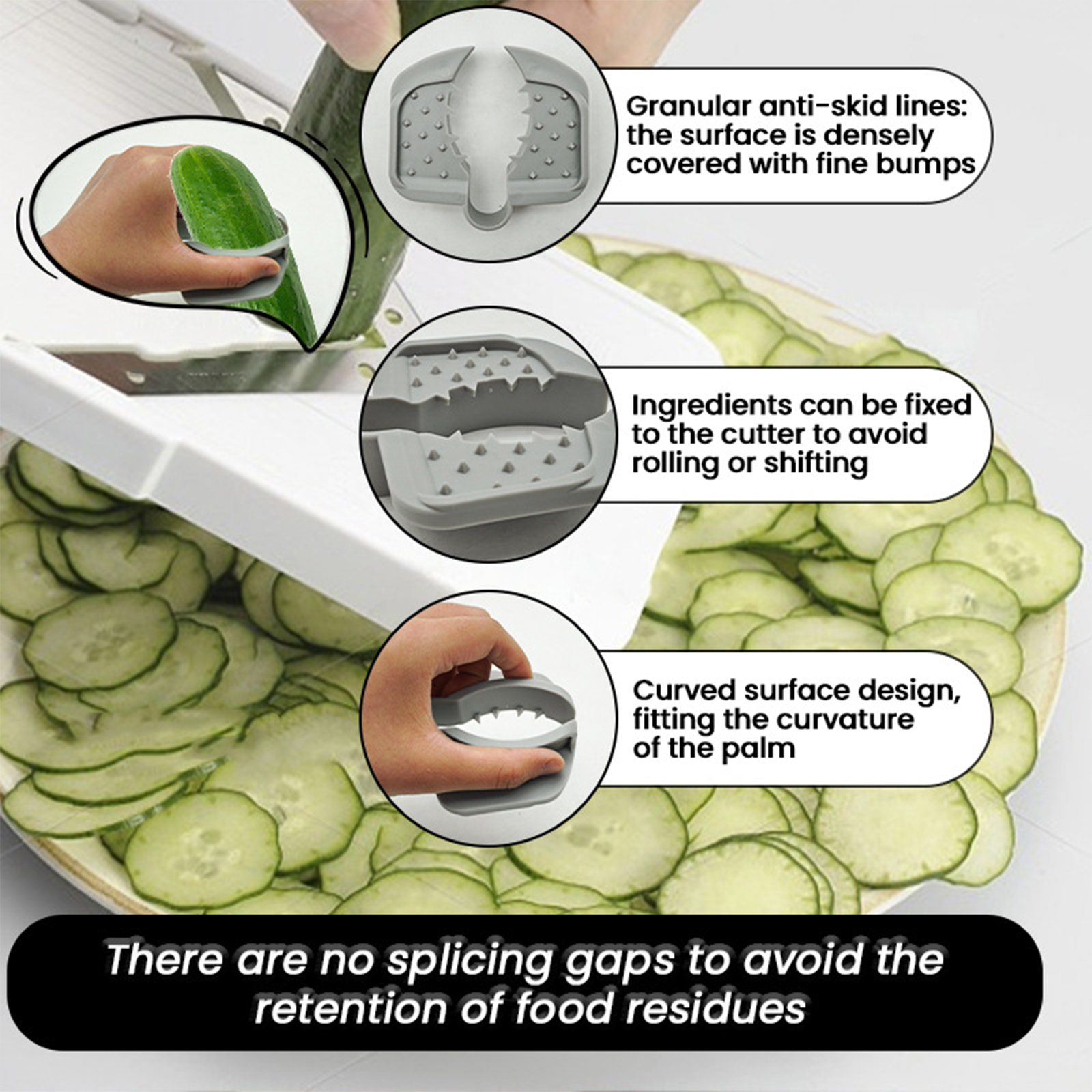 Granular anti-skid lines: the surface is densely covered with fine bumps

Ingredients can be fixed to the cutter to avoid rolling or shifting

Curved surface design, fitting the curvature of the palm

There are no splicing gaps to avoid the retention of food residues