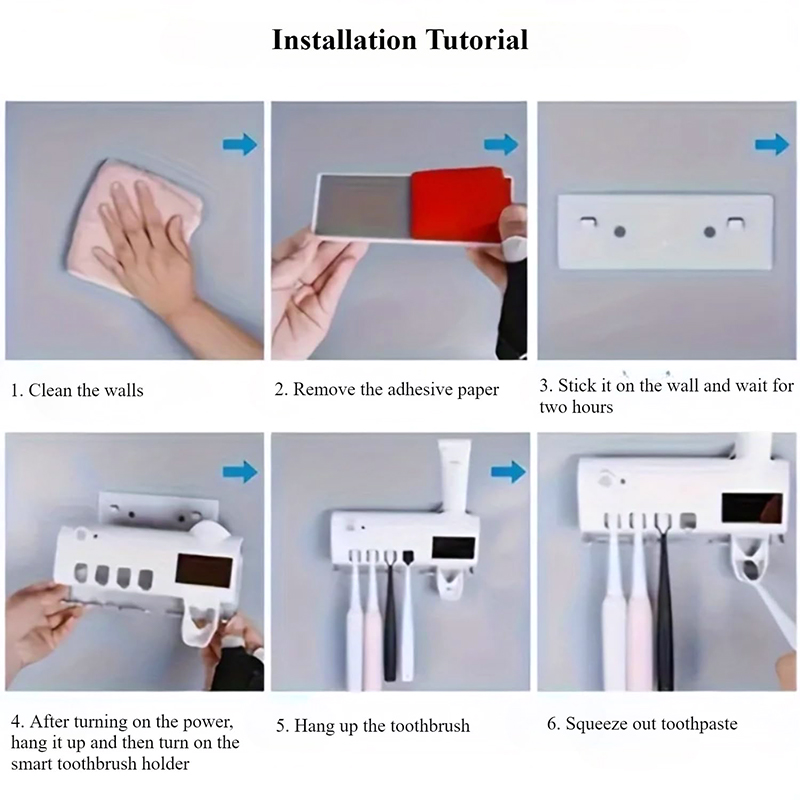 Installation Tutorial

1. Clean the walls

2. Remove the adhesive paper

3. Stick it on the wall and wait for two hours

4. After turning on the power, hang it up and then turn on the smart toothbrush holder

5. Hang up the toothbrush

6. Squeeze out toothpaste