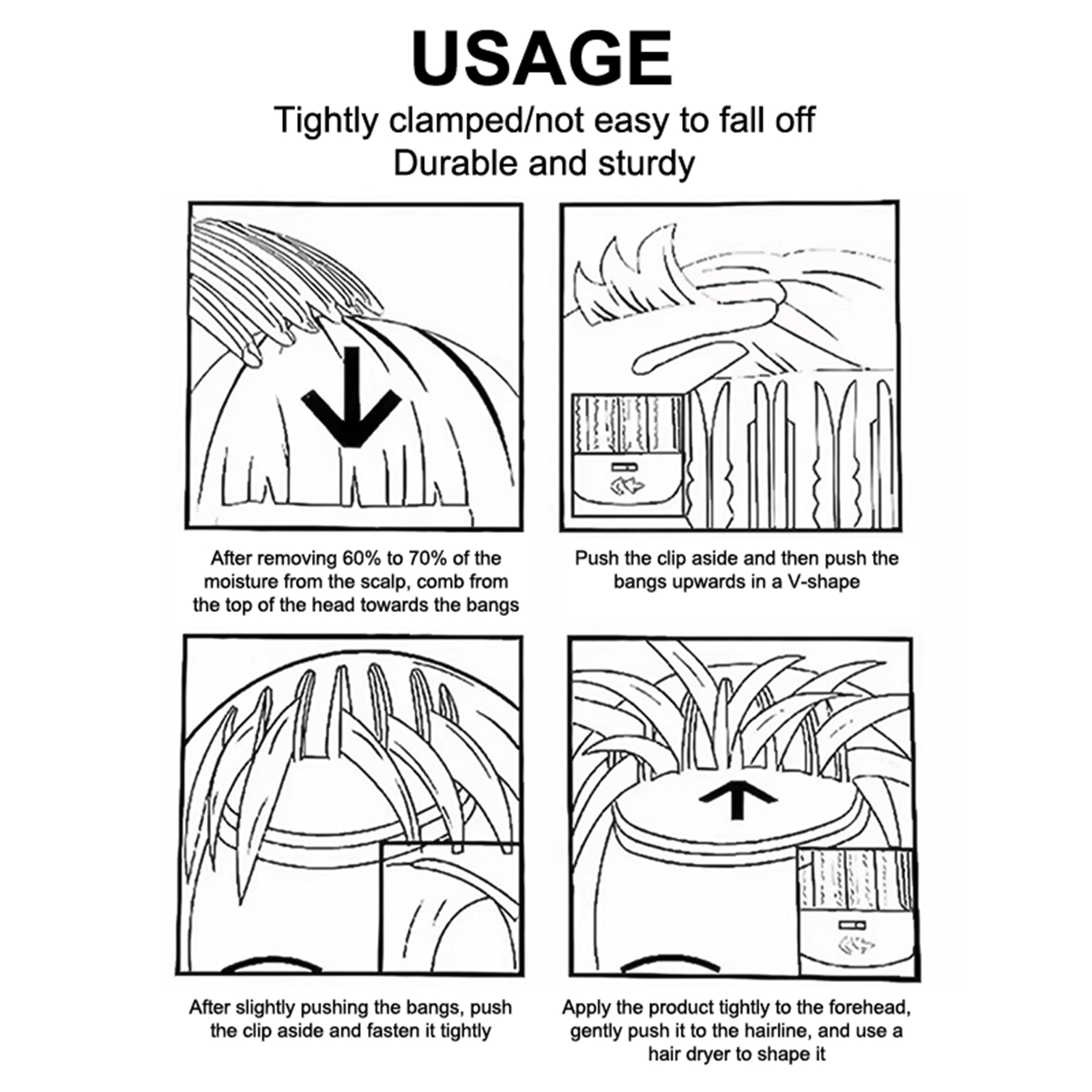 USAGE

Tightly clamped/not easy to fall off
Durable and sturdy

After removing 60% to 70% of the moisture from the scalp, comb from the top of the head towards the bangs

Push the clip aside and then push the bangs upwards in a V-shape

After slightly pushing the bangs, push the clip aside and fasten it tightly

Apply the product tightly to the forehead, gently push it to the hairline, and use a hair dryer to shape it