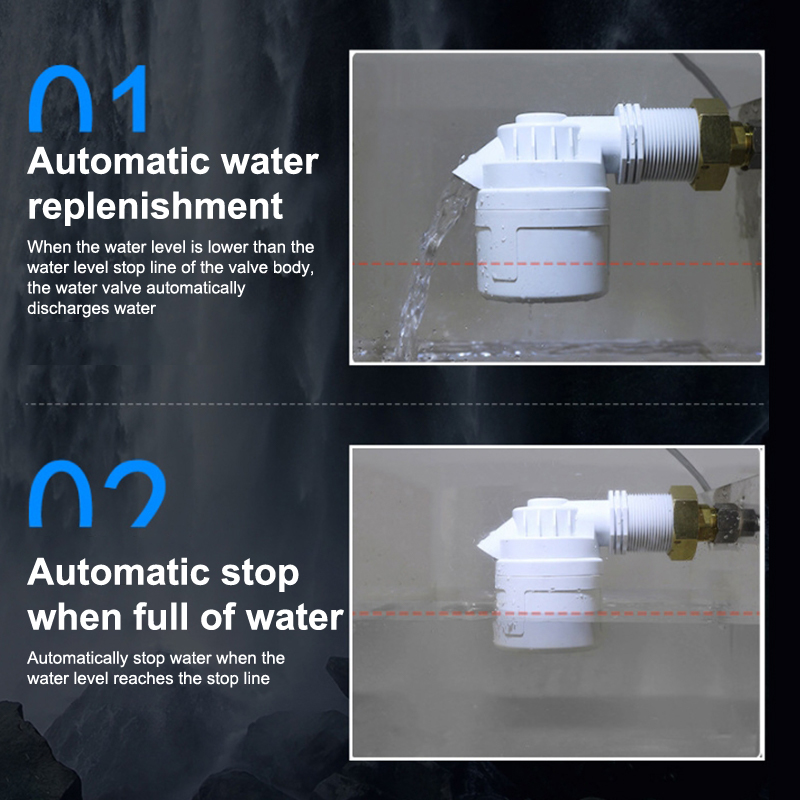 01

Automatic water replenishment

When the water level is lower than the water level stop line of the valve body, the water valve automatically discharges water

02

Automatic stop when full of water

Automatically stop water when the water level reaches the stop line