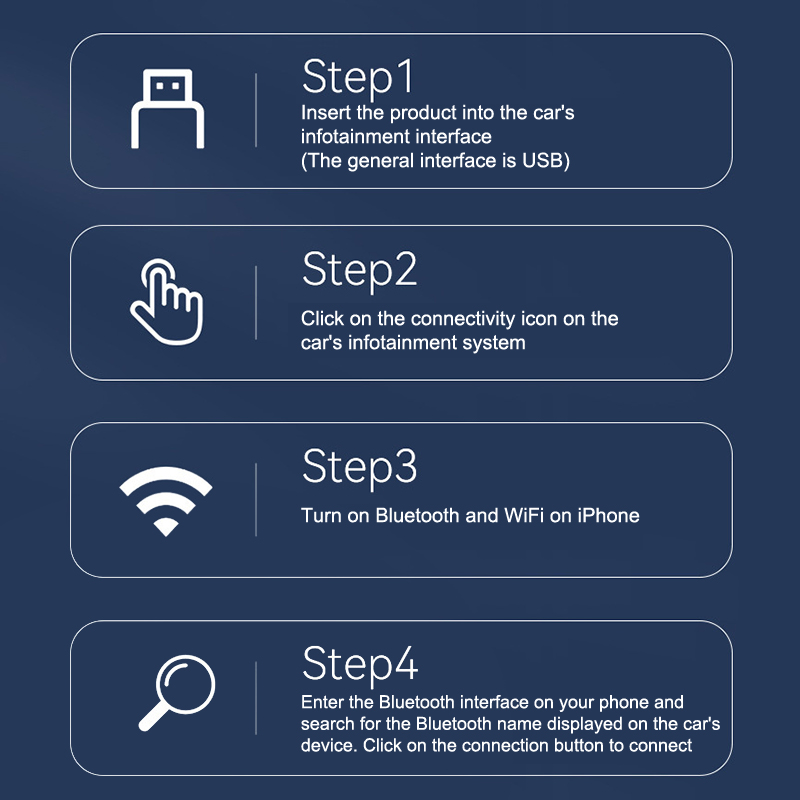 Step1
Insert the product into the car's infotainment interface
(The general interface is USB)

Step2
Click on the connectivity icon on the car's infotainment system

Step3
Turn on Bluetooth and WiFi on iPhone

Step4
Enter the Bluetooth interface on your phone and search for the Bluetooth name displayed on the car's device. Click on the connection button to connect