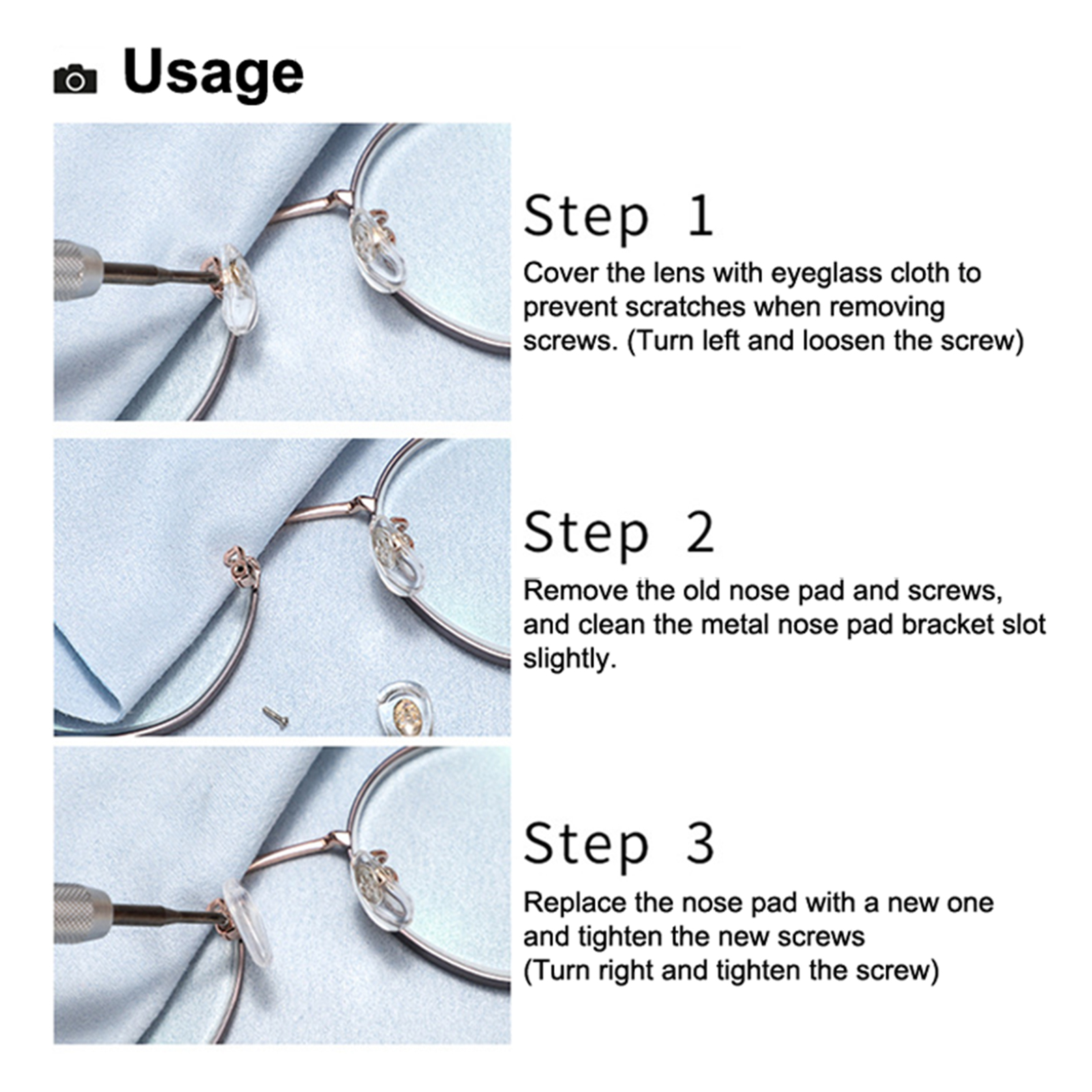 Usage

Step 1

Cover the lens with eyeglass cloth to prevent scratches when removing screws. (Turn left and loosen the screw)

Step 2

Remove the old nose pad and screws, and clean the metal nose pad bracket slot slightly.

Step 3

Replace the nose pad with a new one and tighten the new screws (Turn right and tighten the screw)