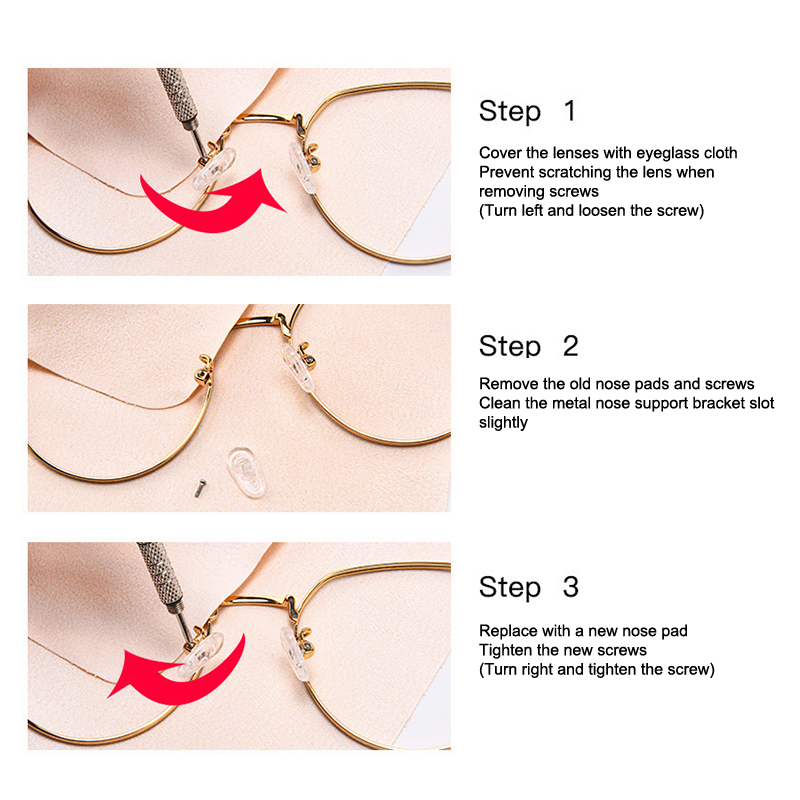 Step 1

Cover the lenses with eyeglass cloth
Prevent scratching the lens when removing screws
(Turn left and loosen the screw)

Step 2

Remove the old nose pads and screws
Clean the metal nose support bracket slot slightly

Step 3

Replace with a new nose pad
Tighten the new screws
(Turn right and tighten the screw)