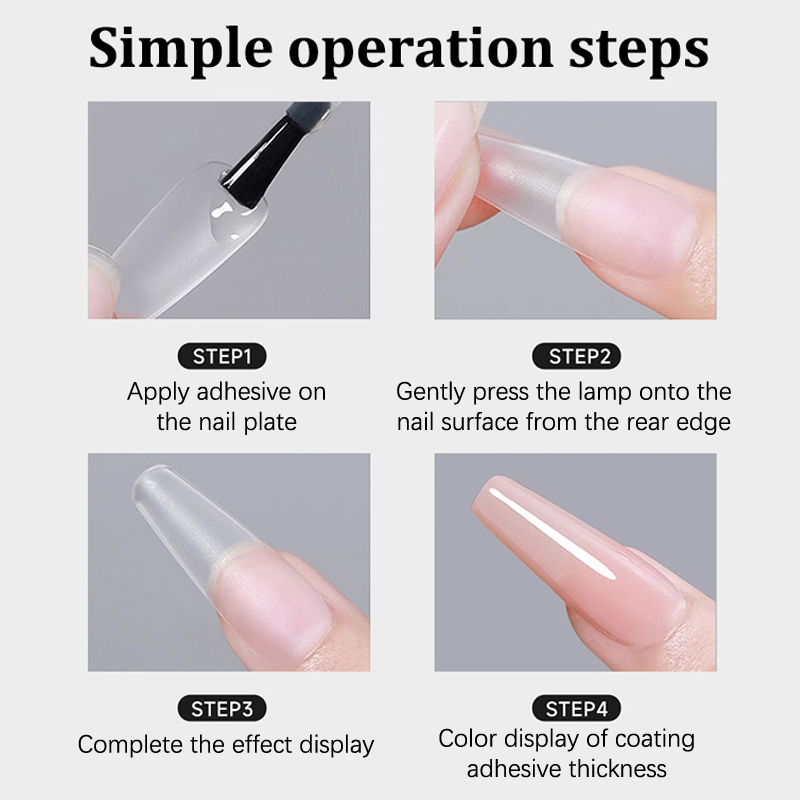 Simple operation steps

STEP1
Apply adhesive on the nail plate

STEP2
Gently press the lamp onto the nail surface from the rear edge

STEP3
Complete the effect display

STEP4
Color display of coating adhesive thickness