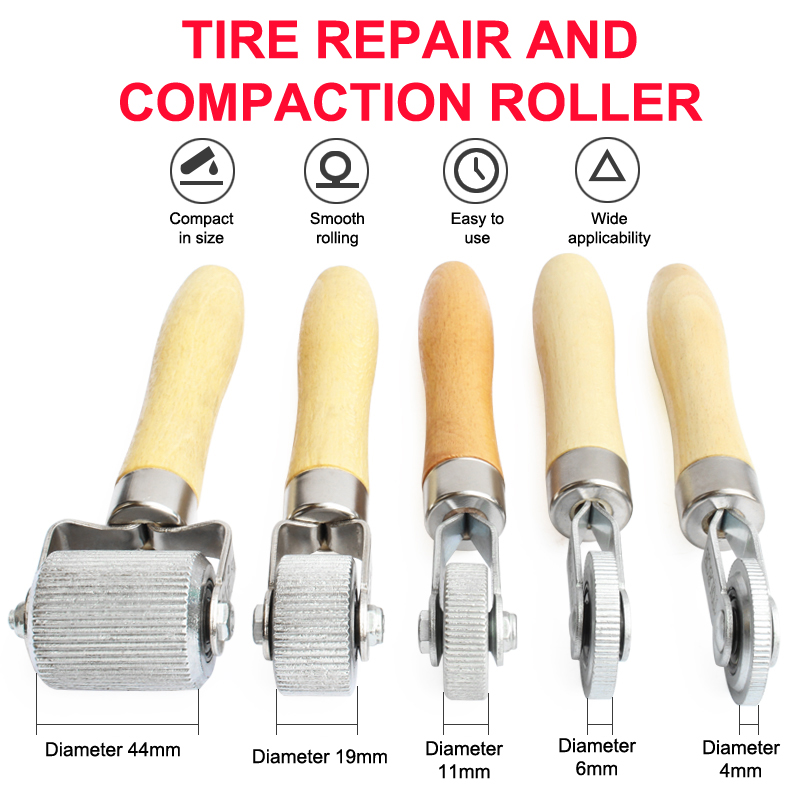 TIRE REPAIR AND COMPACTION ROLLER

Compact in size

Smooth rolling

Easy to use

Wide applicability

Diameter 44mm

Diameter 19mm

Diameter 11mm

Diameter 6mm

Diameter 4mm