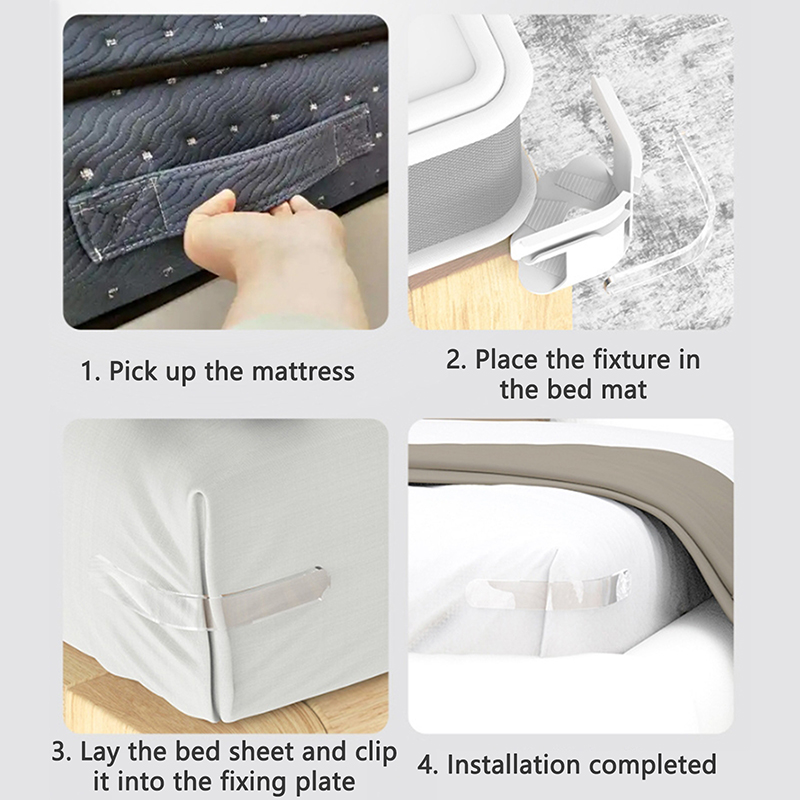 1. Pick up the mattress

2. Place the fixture in the bed mat

3. Lay the bed sheet and clip it into the fixing plate

4. Installation completed