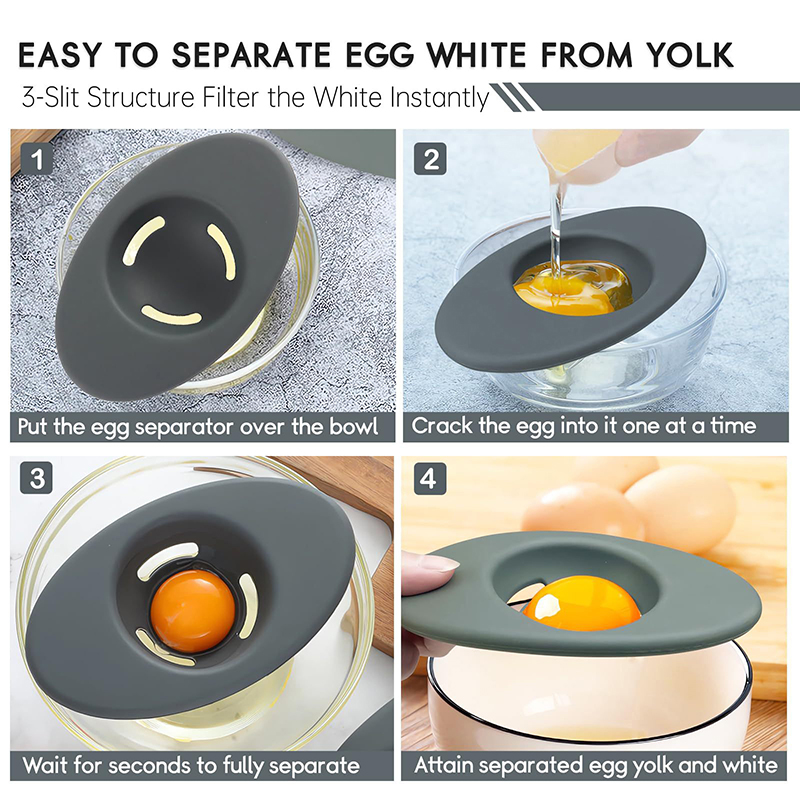 EASY TO SEPARATE EGG WHITE FROM YOLK

3-Slit Structure Filter the White Instantly

1

Put the egg separator over the bowl

2

Crack the egg into it one at a time

3

Wait for seconds to fully separate

4

Attain separated egg yolk and white