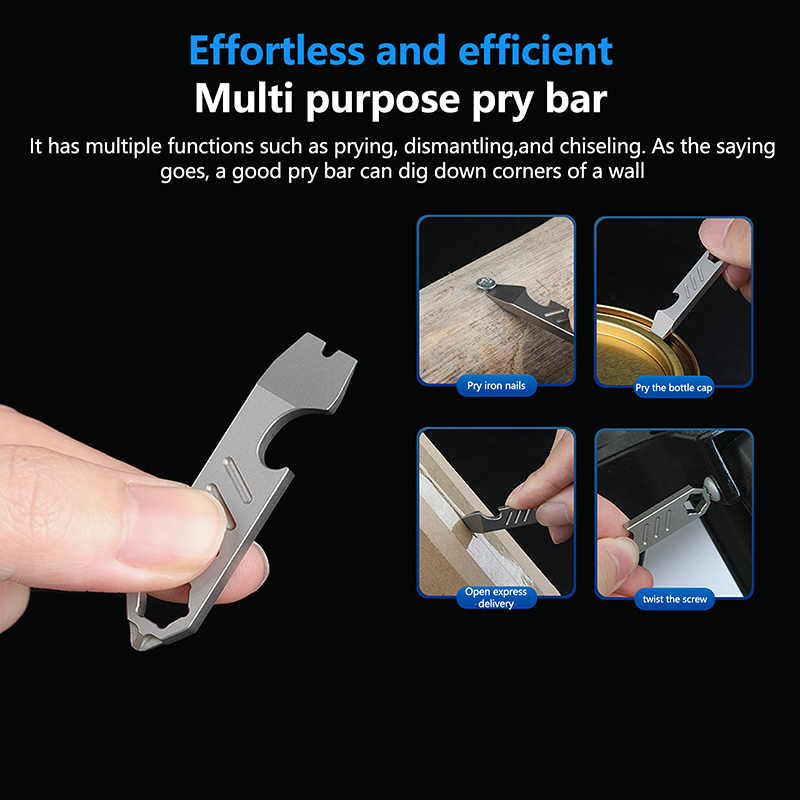 Effortless and efficient
Multi purpose pry bar

It has multiple functions such as prying, dismantling,and chiseling. As the saying goes, a good pry bar can dig down corners of a wall

Pry iron nails

Pry the bottle cap

Open express delivery

twist the screw