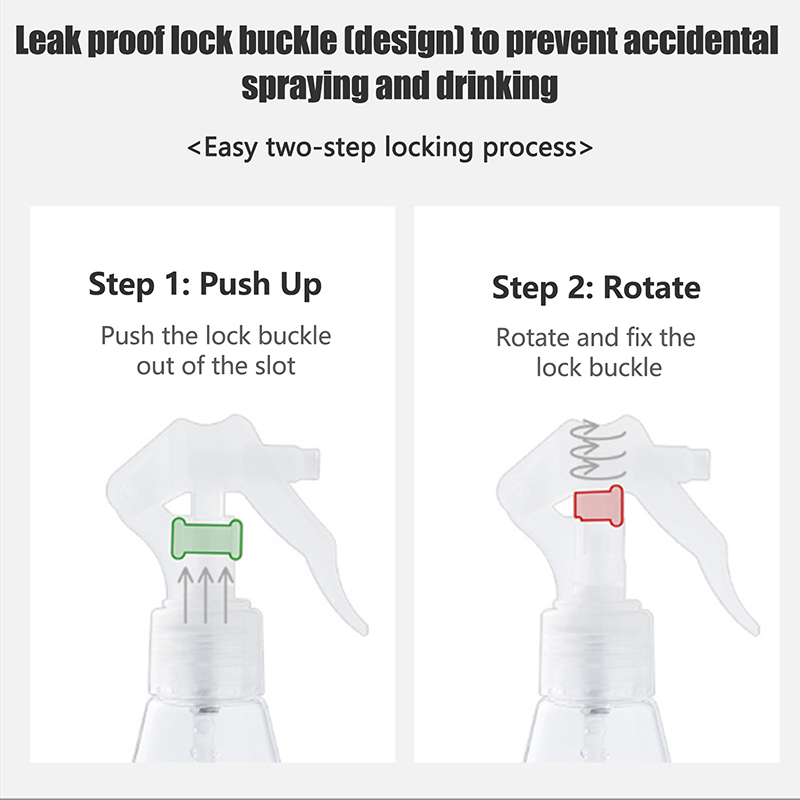 Leak proof lock buckle (design) to prevent accidental spraying and drinking

<Easy two-step locking process>

Step 1: Push Up

Push the lock buckle out of the slot

Step 2: Rotate

Rotate and fix the lock buckle