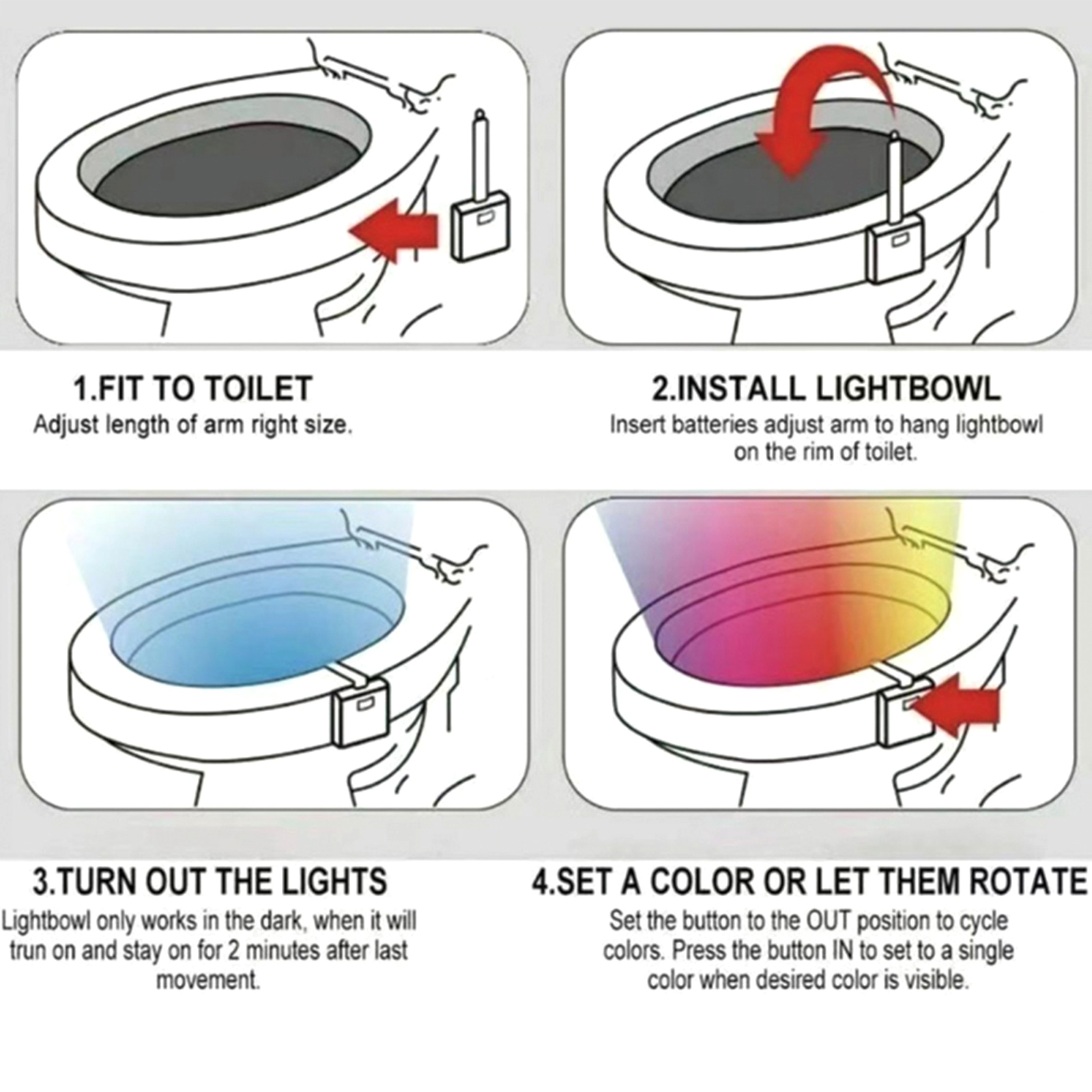 1.FIT TO TOILET
Adjust length of arm right size.

2.INSTALL LIGHTBOWL
Insert batteries adjust arm to hang lightbowl on the rim of toilet.

3.TURN OUT THE LIGHTS
Lightbowl only works in the dark, when it will trun on and stay on for 2 minutes after last movement.

4.SET A COLOR OR LET THEM ROTATE
Set the button to the OUT position to cycle colors. Press the button IN to set to a single color when desired color is visible.