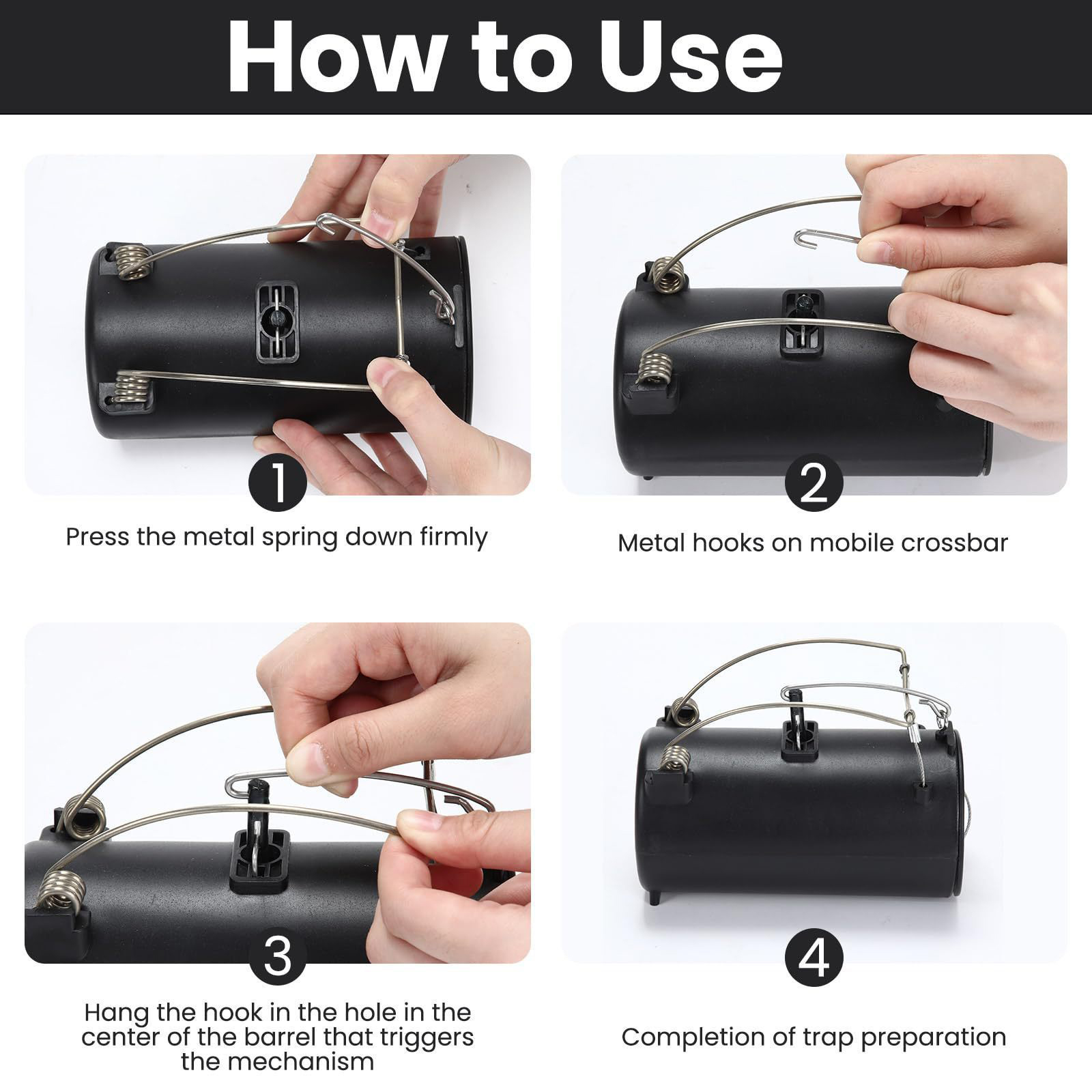 How to Use

1

Press the metal spring down firmly

2

Metal hooks on mobile crossbar

3

Hang the hook in the hole in the center of the barrel that triggers the mechanism

4

Completion of trap preparation