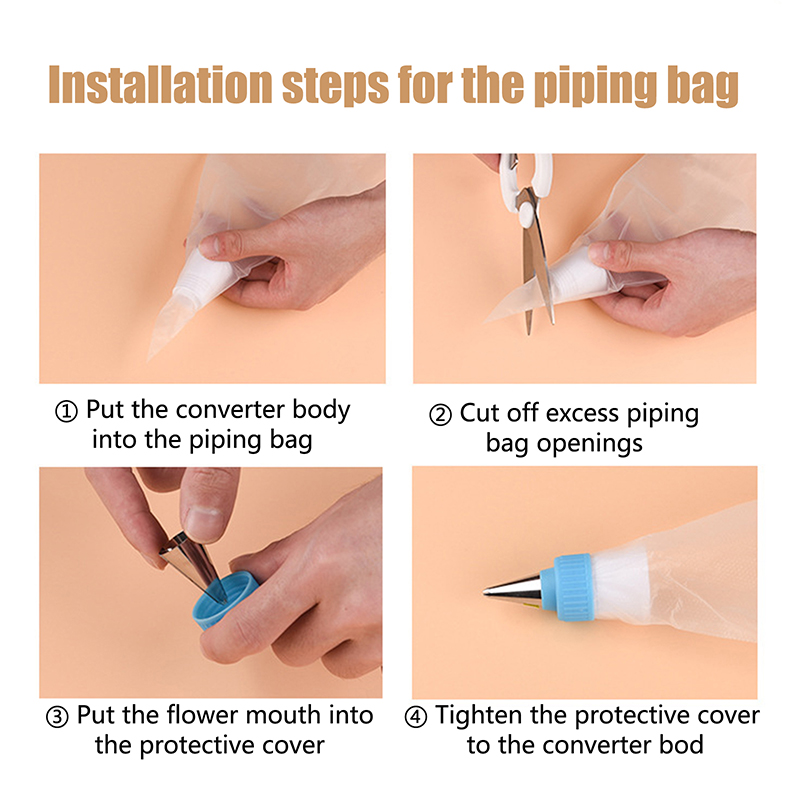 Installation steps for the piping bag

① Put the converter body into the piping bag

② Cut off excess piping bag openings

③ Put the flower mouth into the protective cover

④ Tighten the protective cover to the converter bod