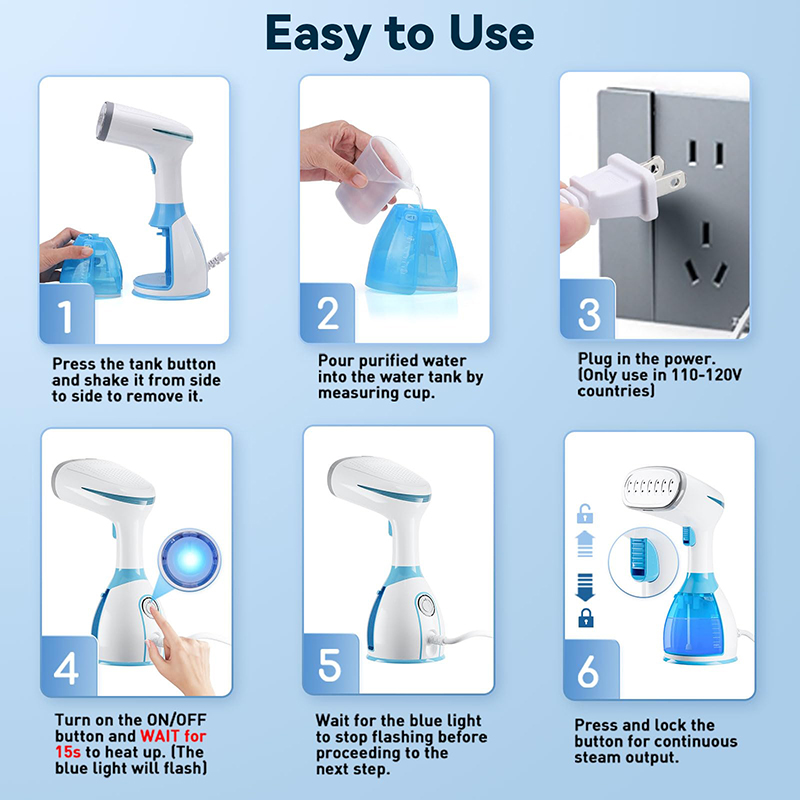 Easy to Use

1

Press the tank button and shake it from side to side to remove it.

2

Pour purified water into the water tank by measuring cup.

3

Plug in the power. (Only use in 110-120V countries)

4

Turn on the ON/OFF button and WAIT for 15s to heat up. (The blue light will flash)

5

Wait for the blue light to stop flashing before proceeding to the next step.

6

Press and lock the button for continuous steam output.