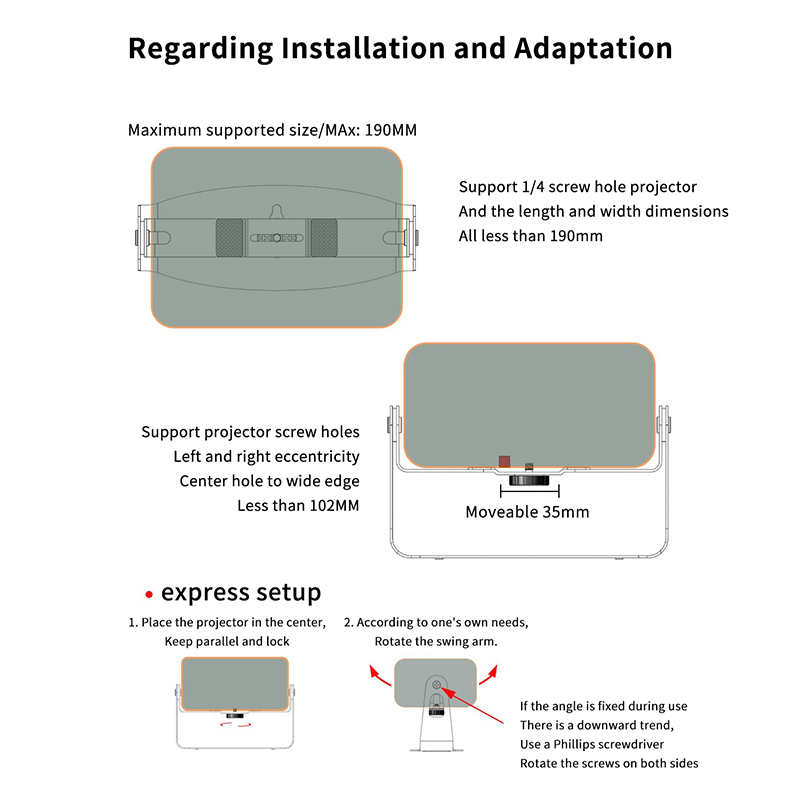 Regarding Installation and Adaptation

Maximum supported size/MAx: 190MM

Support 1/4 screw hole projector
And the length and width dimensions
All less than 190mm

Support projector screw holes
Left and right eccentricity
Center hole to wide edge
Less than 102MM

Moveable 35mm

• express setup

1. Place the projector in the center,
Keep parallel and lock

2. According to one's own needs,
Rotate the swing arm.

If the angle is fixed during use
There is a downward trend,
Use a Phillips screwdriver
Rotate the screws on both sides