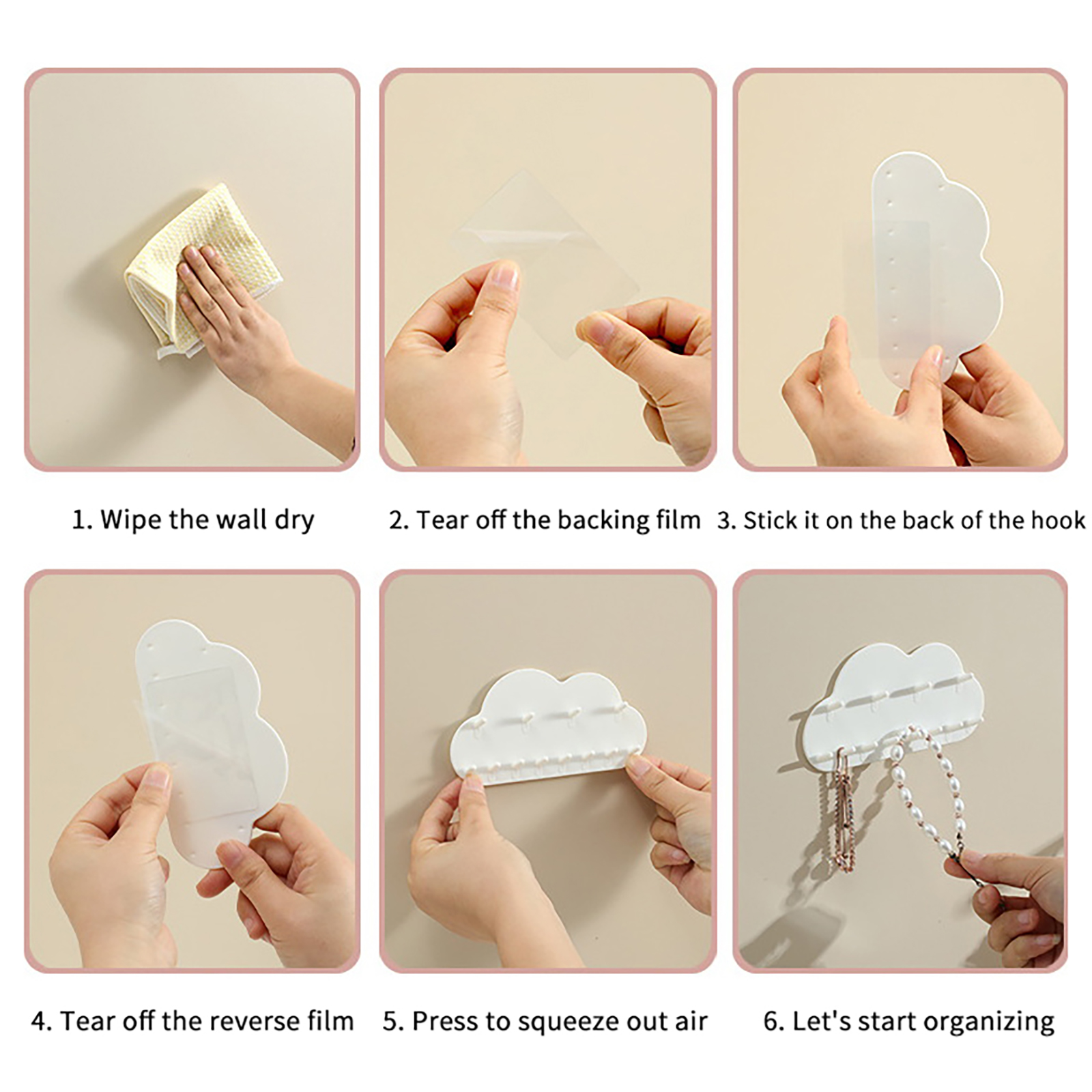 1. Wipe the wall dry

2. Tear off the backing film

3. Stick it on the back of the hook

4. Tear off the reverse film

5. Press to squeeze out air

6. Let's start organizing