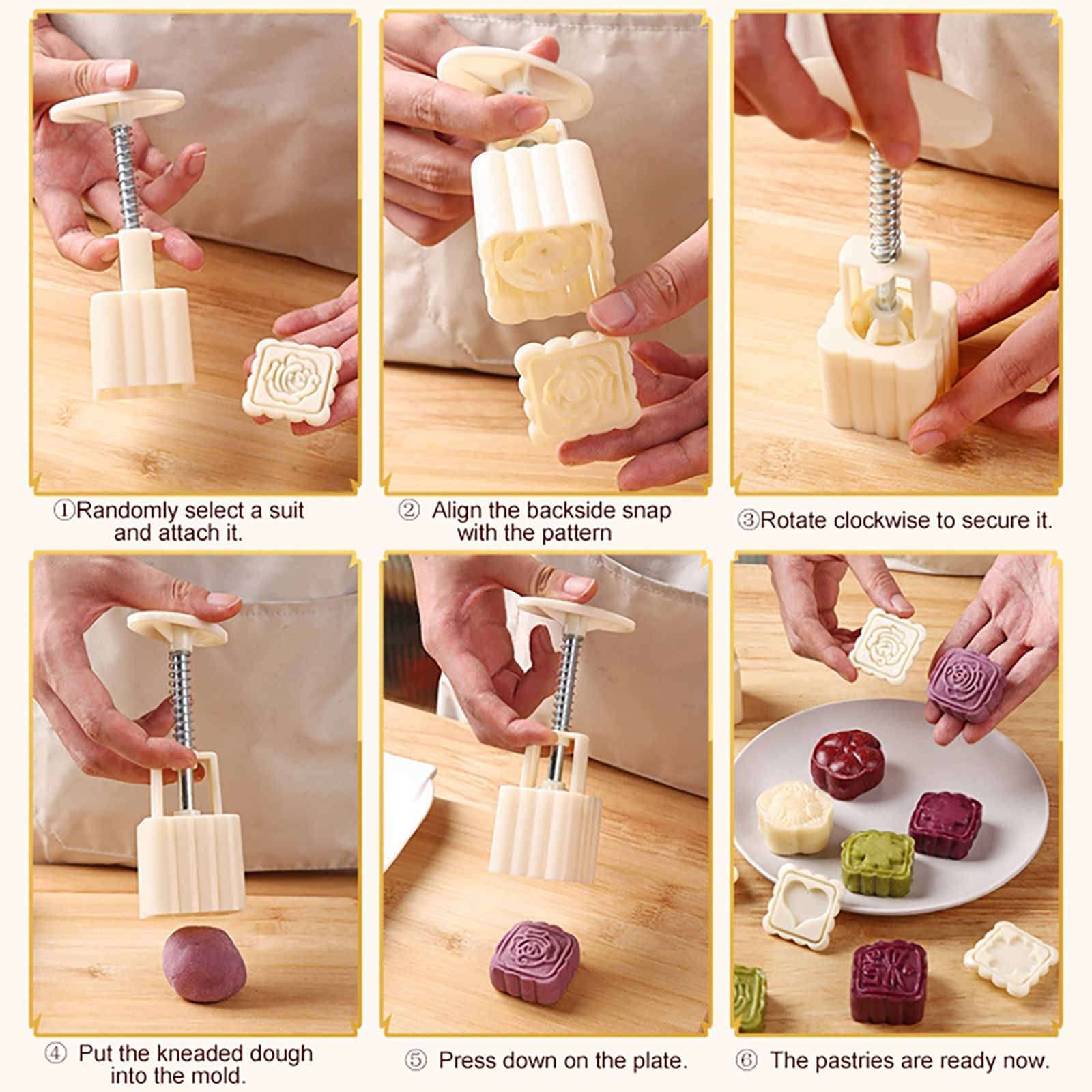 ①Randomly select a suit and attach it.

② Align the backside snap with the pattern

③Rotate clockwise to secure it.

④ Put the kneaded dough into the mold.

⑤ Press down on the plate.

⑥ The pastries are ready now.