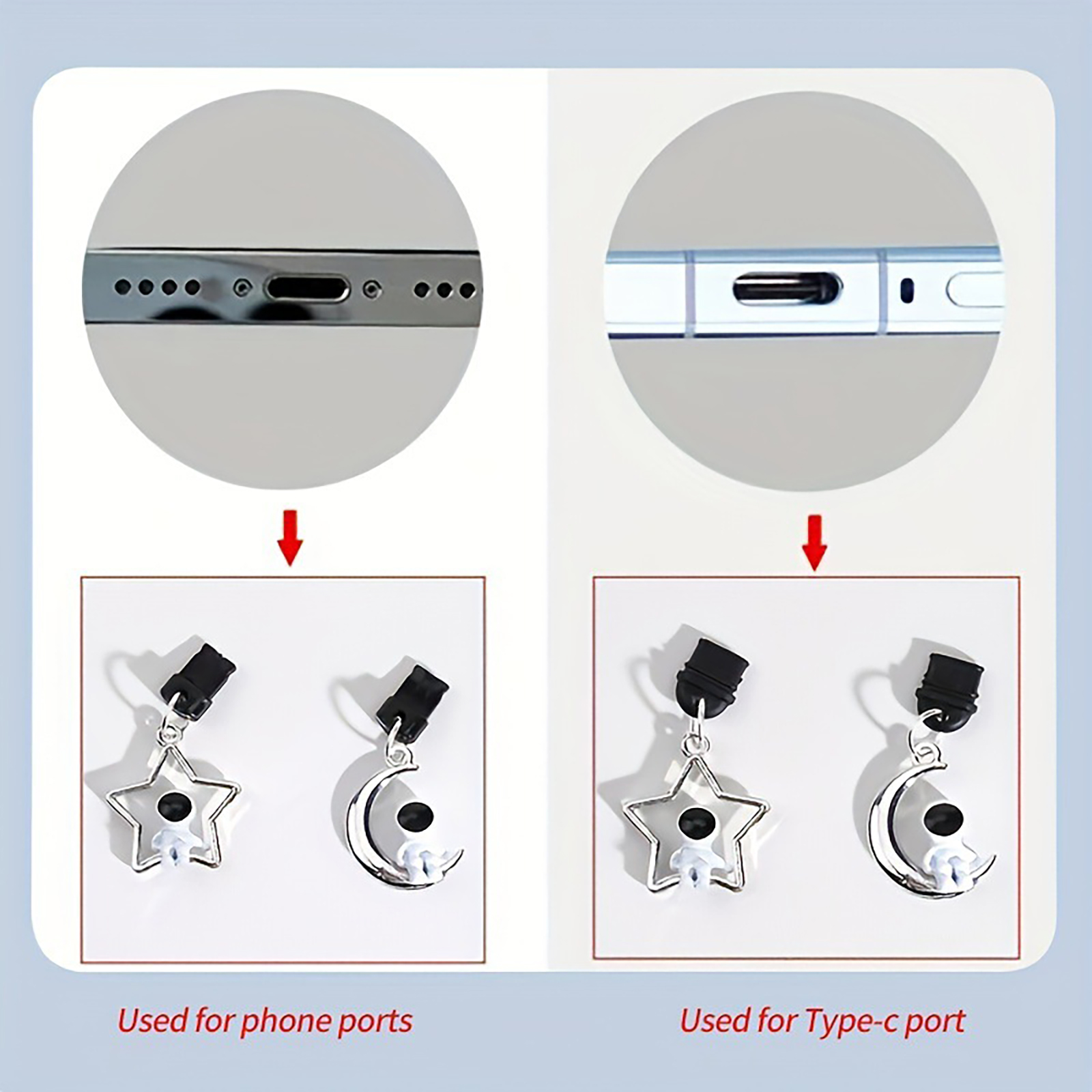 Used for phone ports

Used for Type-c port