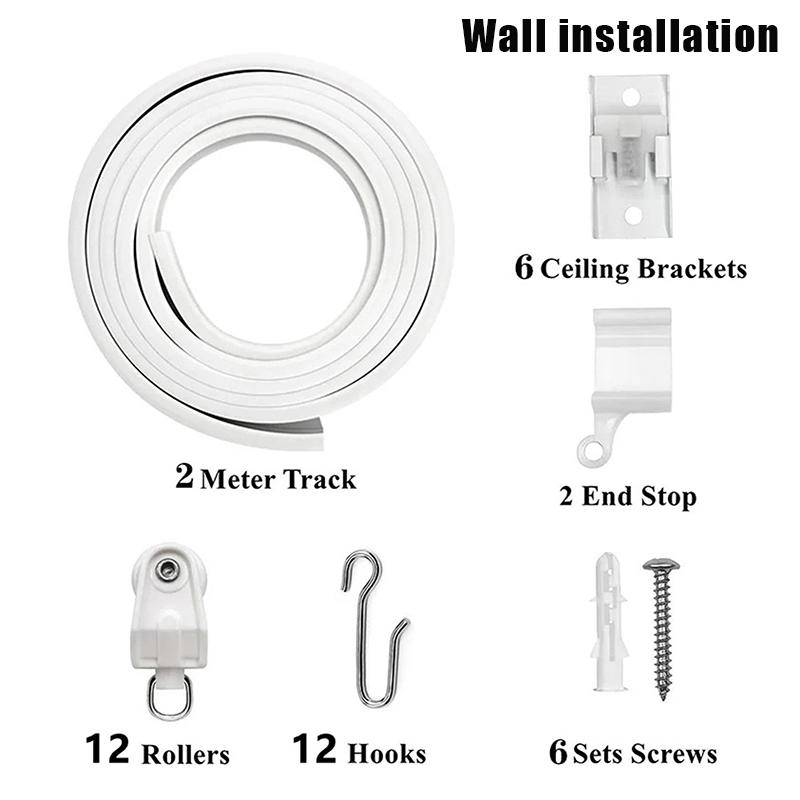 Wall installation

6 Ceiling Brackets

2 Meter Track

2 End Stop

12 Rollers

12 Hooks

6 Sets Screws