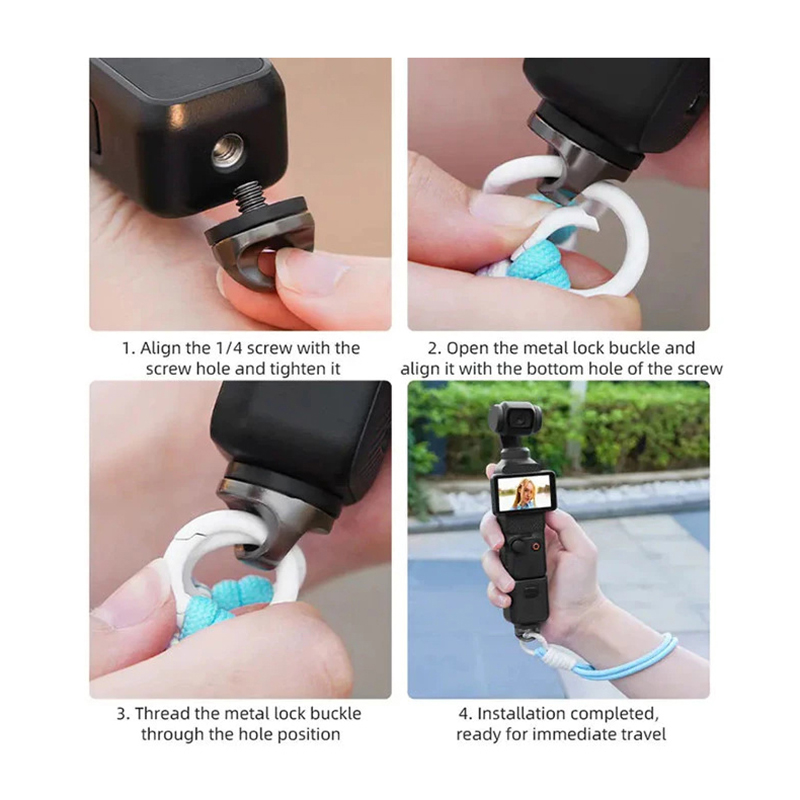 1. Align the 1/4 screw with the screw hole and tighten it

2. Open the metal lock buckle and align it with the bottom hole of the screw

3. Thread the metal lock buckle through the hole position

4. Installation completed, ready for immediate travel