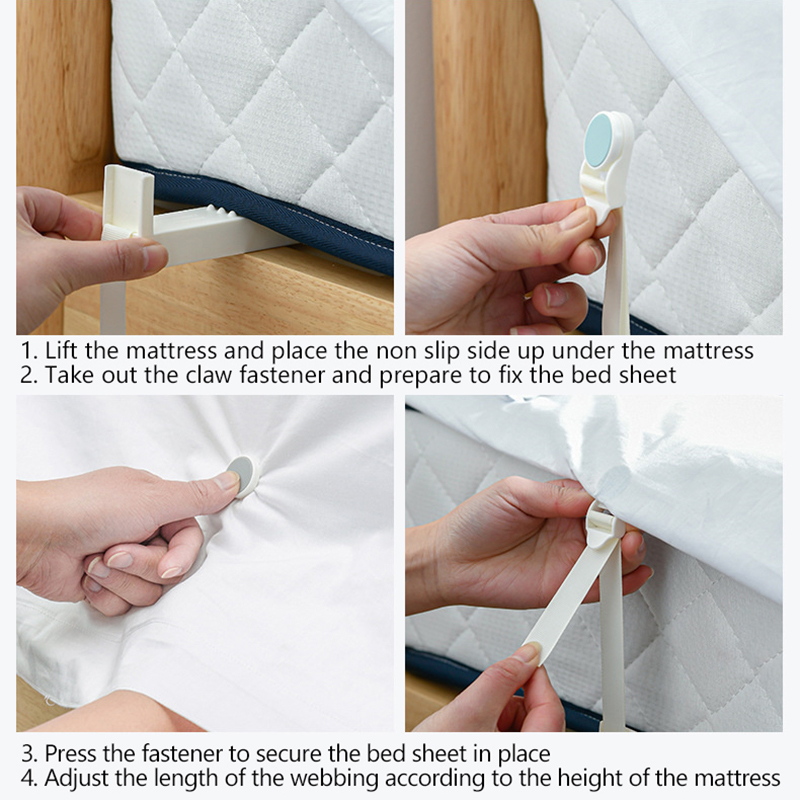 1. Lift the mattress and place the non slip side up under the mattress
2. Take out the claw fastener and prepare to fix the bed sheet

3. Press the fastener to secure the bed sheet in place
4. Adjust the length of the webbing according to the height of the mattress