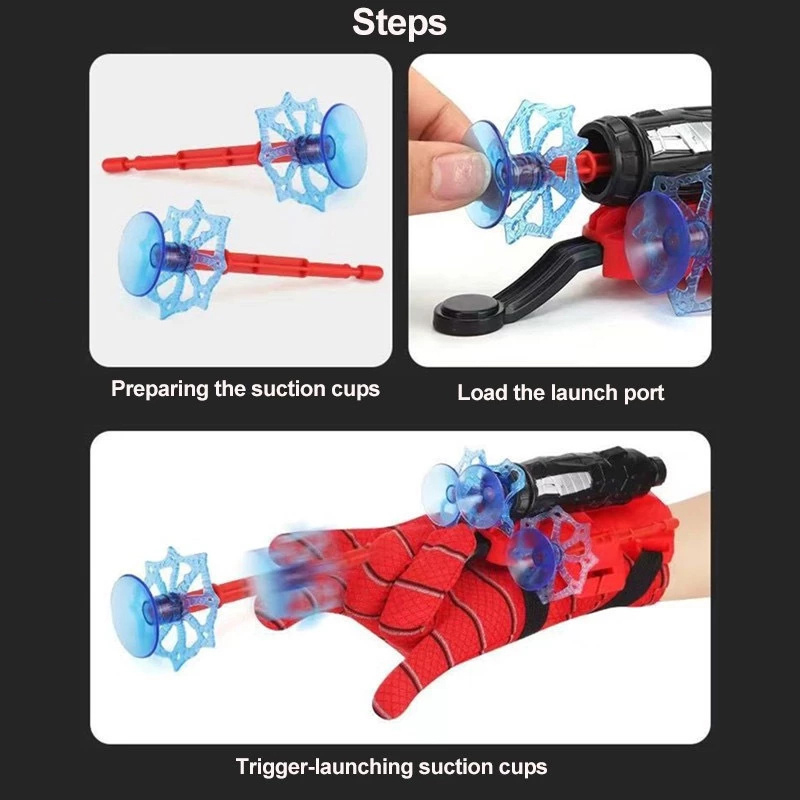 Steps

Preparing the suction cups

Load the launch port

Trigger-launching suction cups