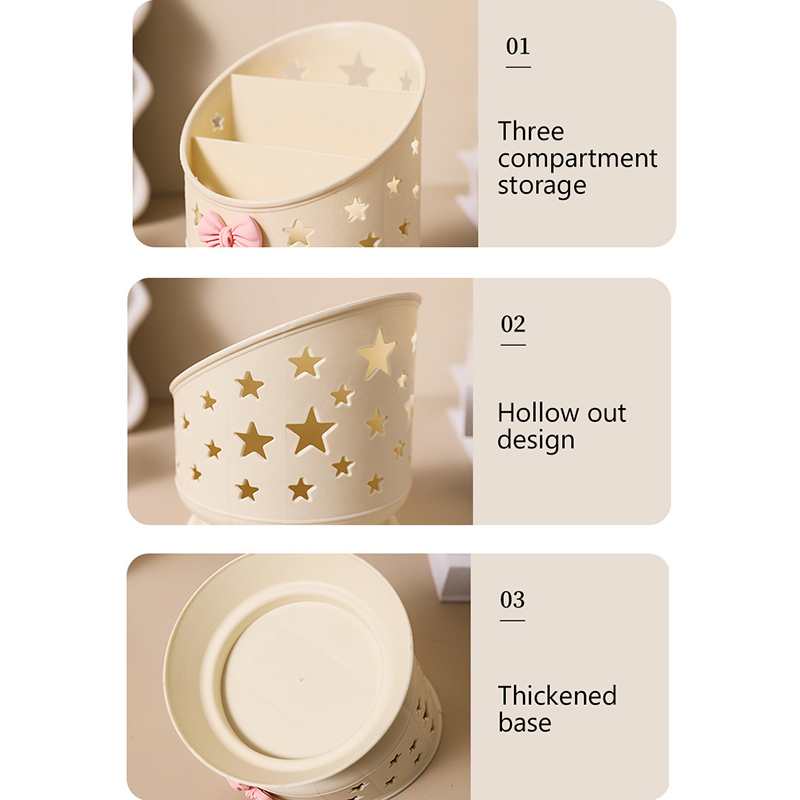 01

Three compartment storage

02

Hollow out design

03

Thickened base