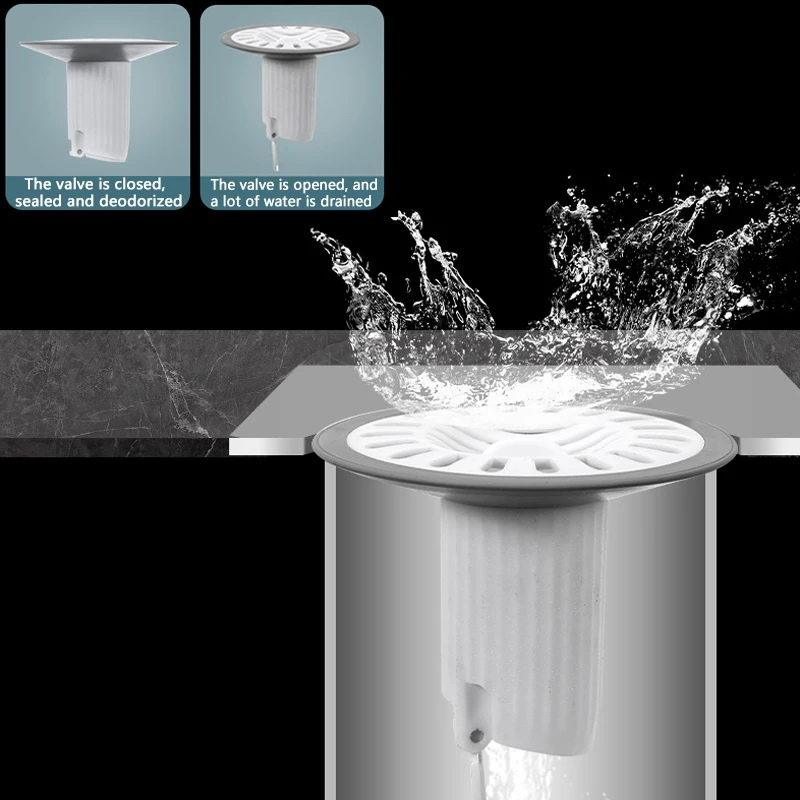 The valve is closed, sealed and deodorized

The valve is opened, and a lot of water is drained