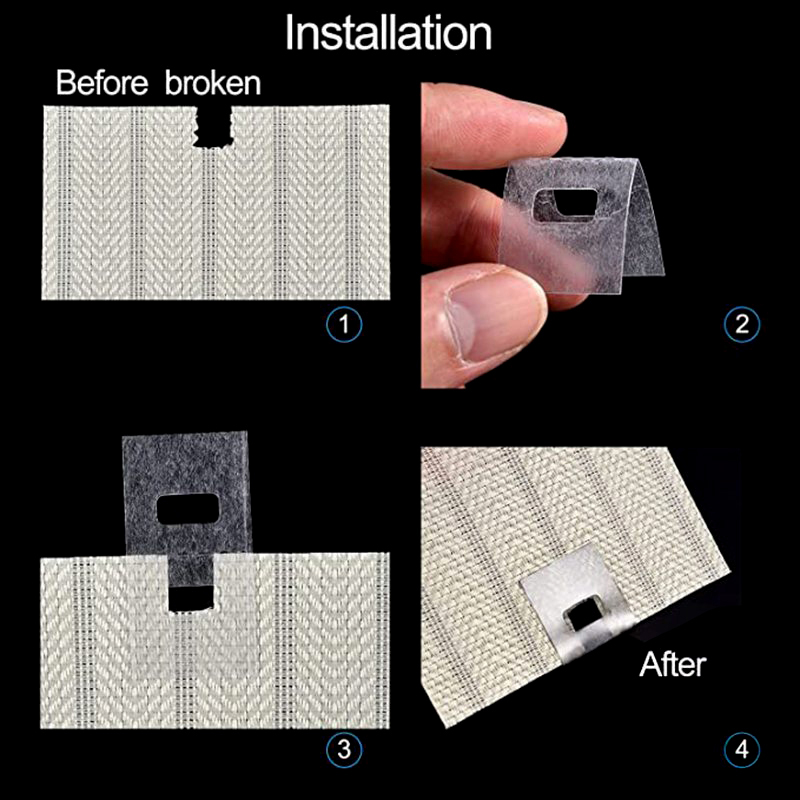 Installation

Before broken

1

2

3

After

4