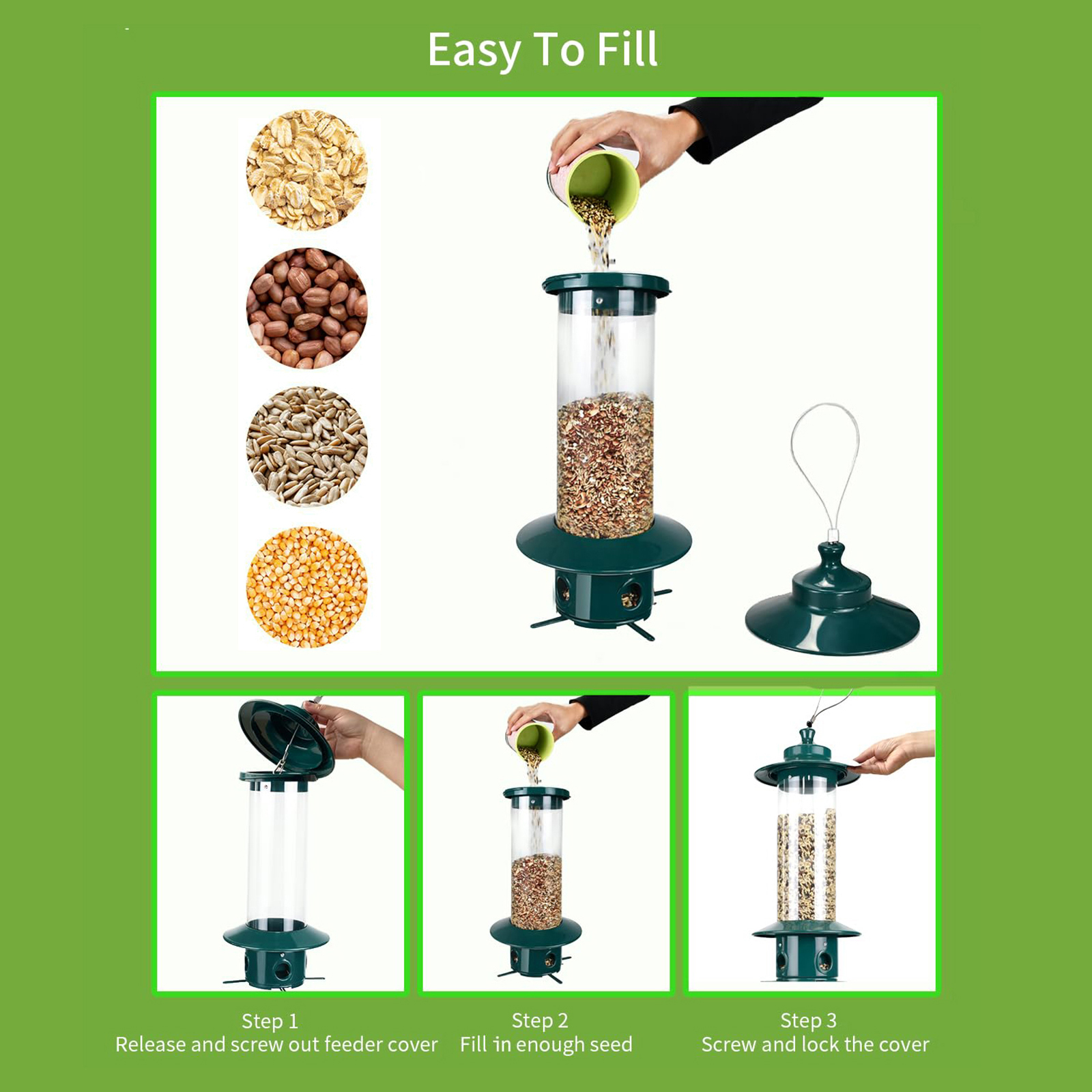 Easy To Fill

Step 1
Release and screw out feeder cover

Step 2
Fill in enough seed

Step 3
Screw and lock the cover