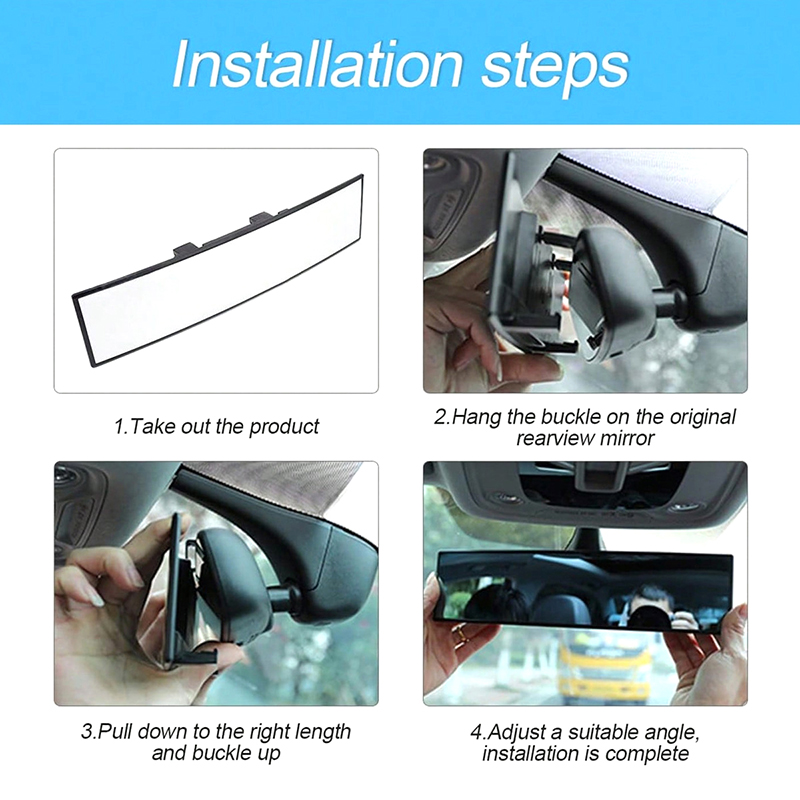 Installation steps

1.Take out the product

2.Hang the buckle on the original rearview mirror

3.Pull down to the right length and buckle up

4.Adjust a suitable angle, installation is complete