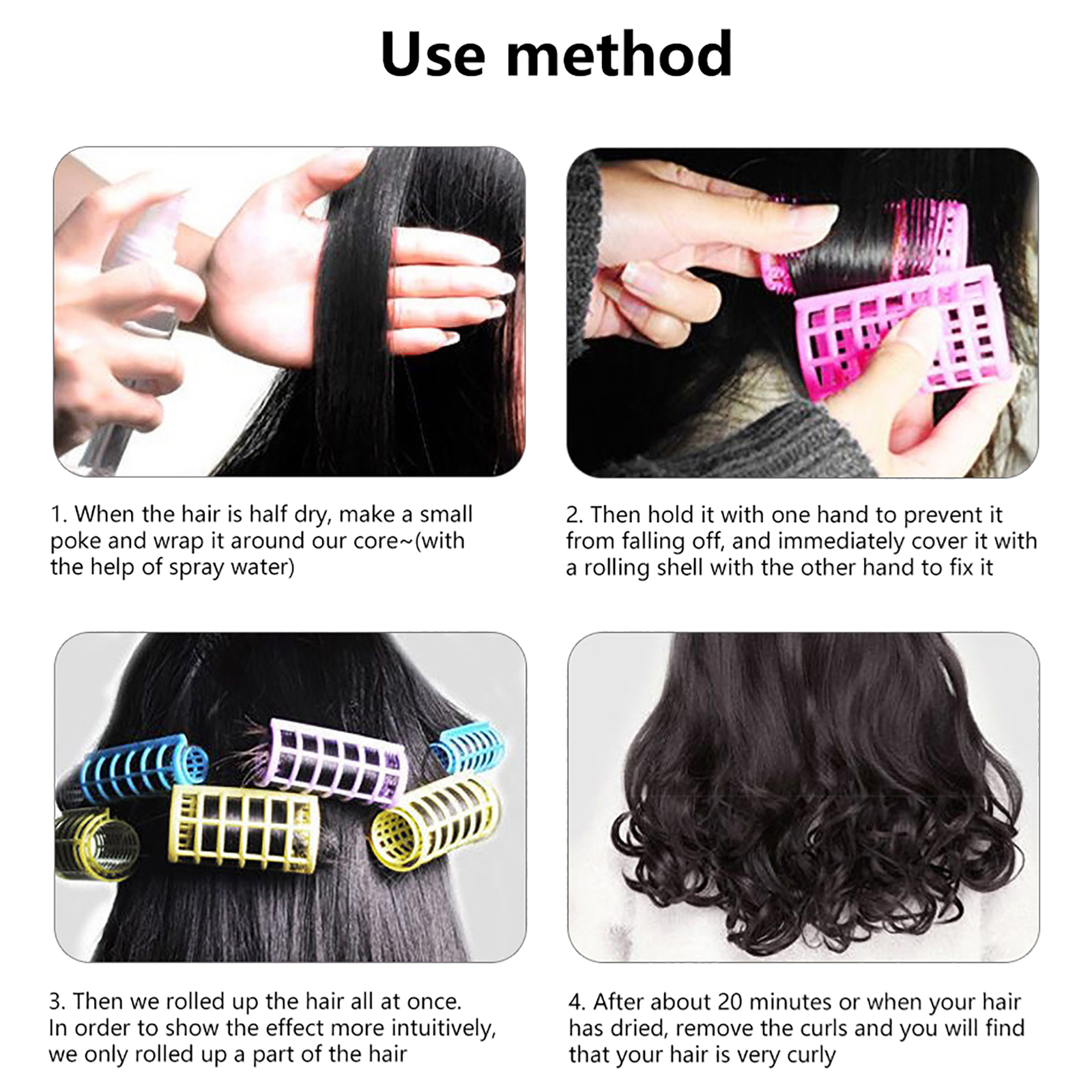 Use method

1. When the hair is half dry, make a small poke and wrap it around our core~(with the help of spray water)

2. Then hold it with one hand to prevent it from falling off, and immediately cover it with a rolling shell with the other hand to fix it

3. Then we rolled up the hair all at once. In order to show the effect more intuitively, we only rolled up a part of the hair

4. After about 20 minutes or when your hair has dried, remove the curls and you will find that your hair is very curly