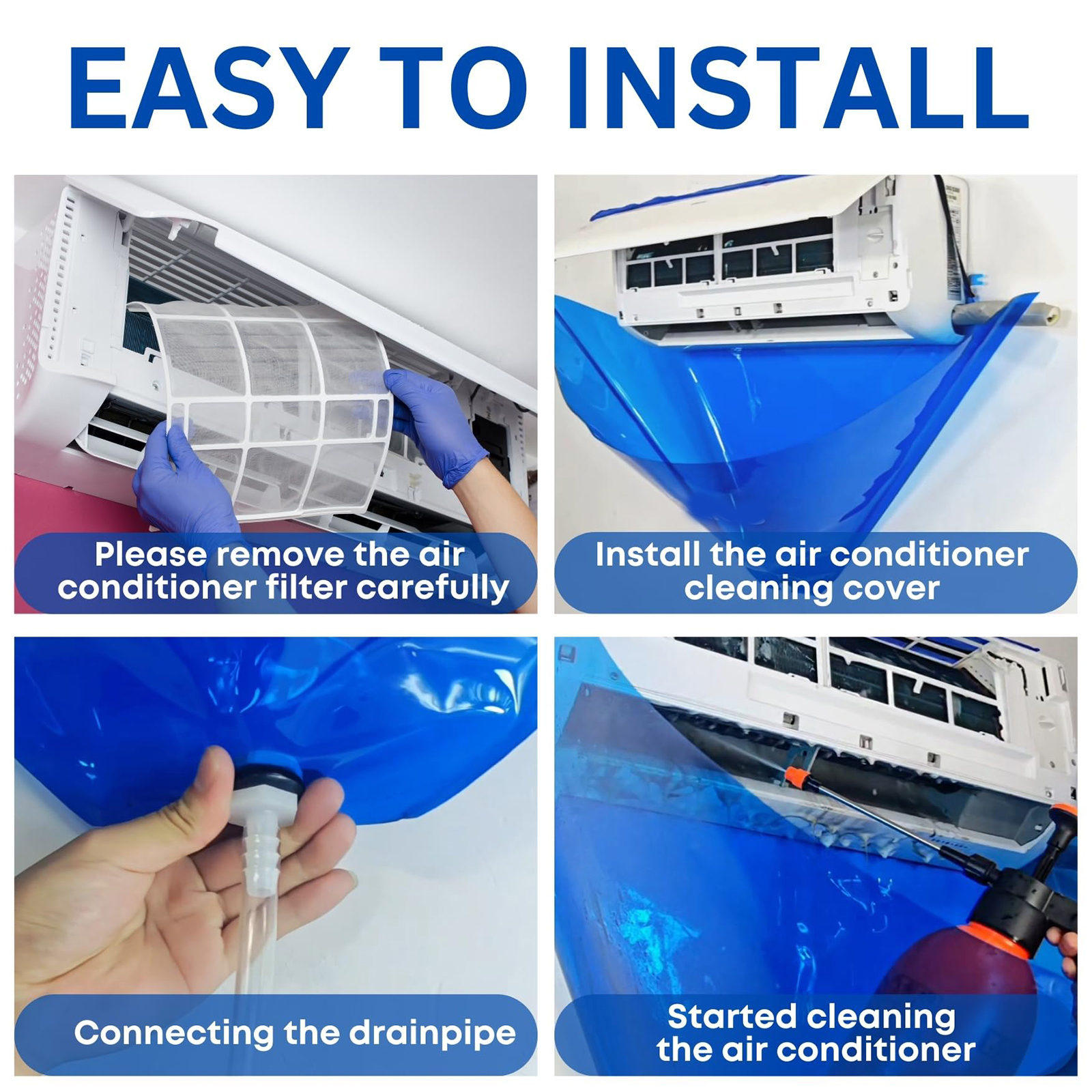 EASY TO INSTALL

Please remove the air conditioner filter carefully

Install the air conditioner cleaning cover

Connecting the drainpipe

Started cleaning the air conditioner