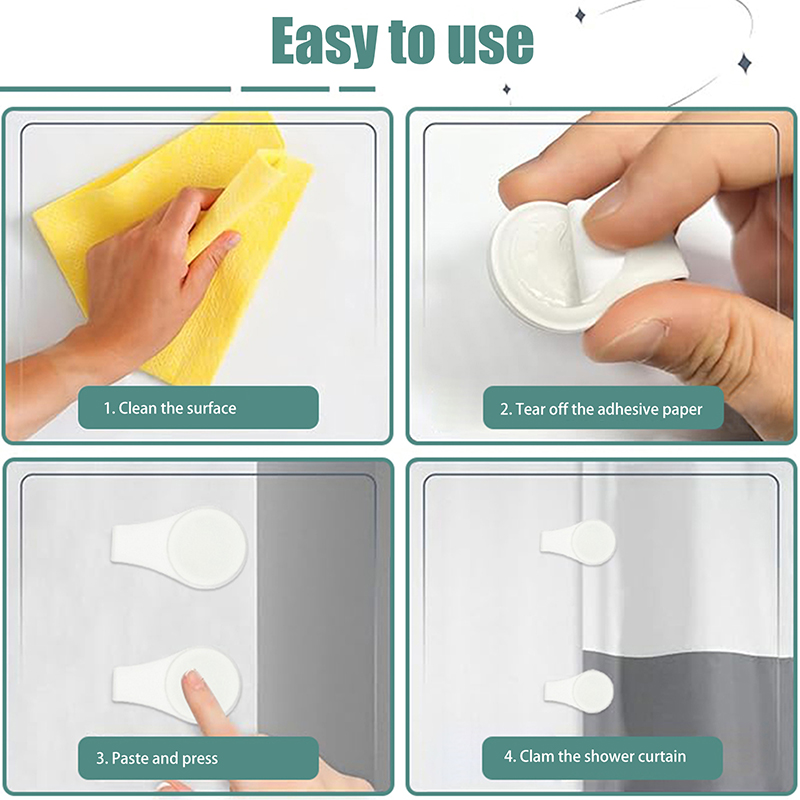 Easy to use

1. Clean the surface

2. Tear off the adhesive paper

3. Paste and press

4. Clam the shower curtain