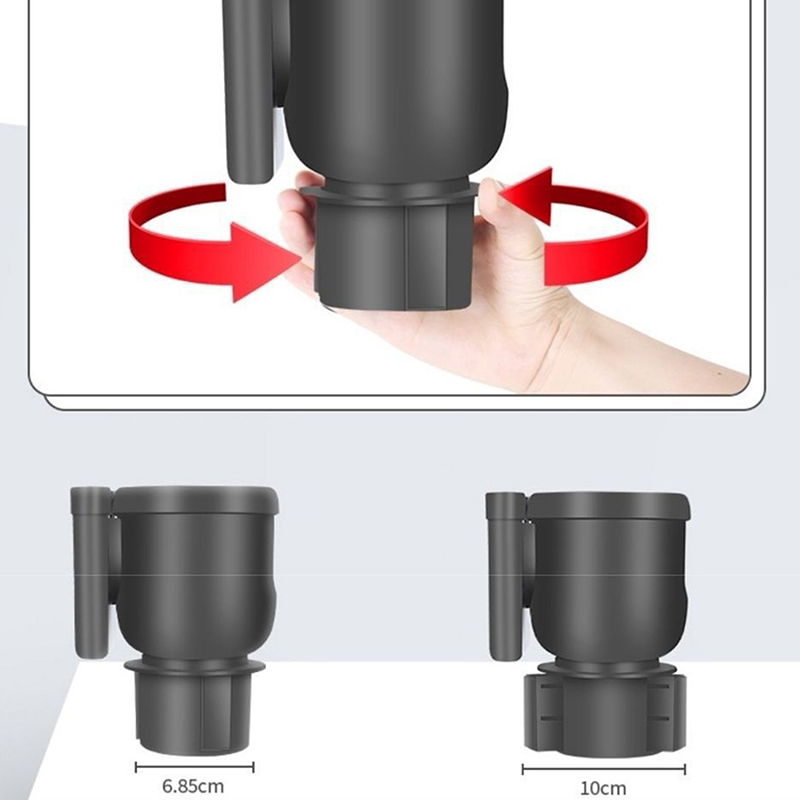 6.85cm

10cm