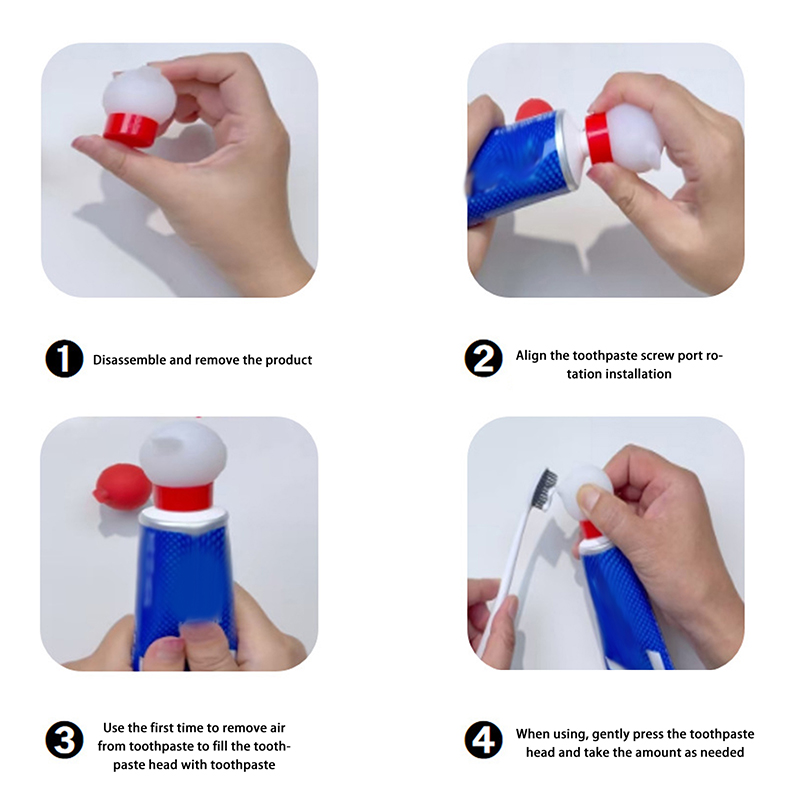 1 Disassemble and remove the product

2 Align the toothpaste screw port rotation installation

3 Use the first time to remove air from toothpaste to fill the toothpaste head with toothpaste

4 When using, gently press the toothpaste head and take the amount as needed