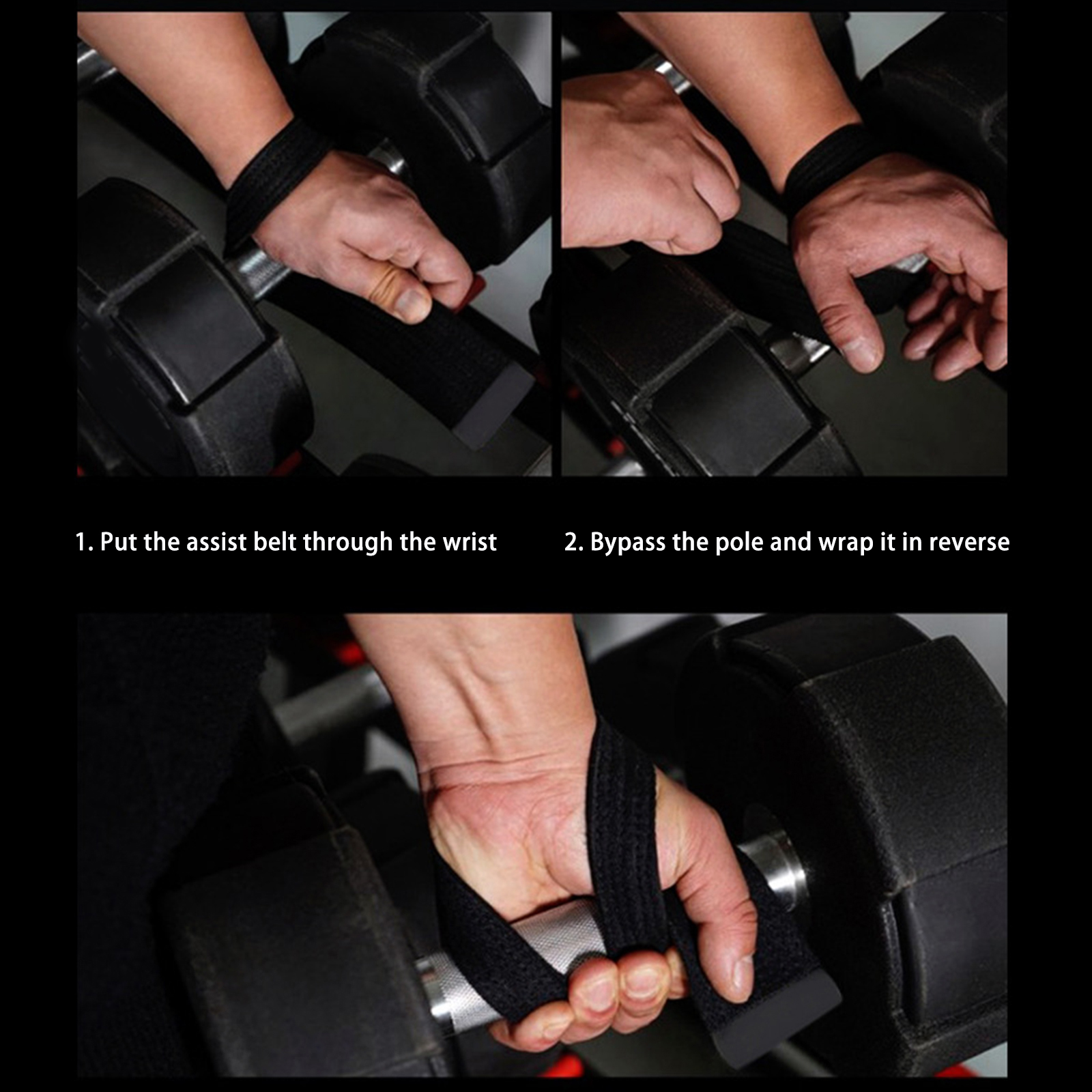 1. Put the assist belt through the wrist

2. Bypass the pole and wrap it in reverse