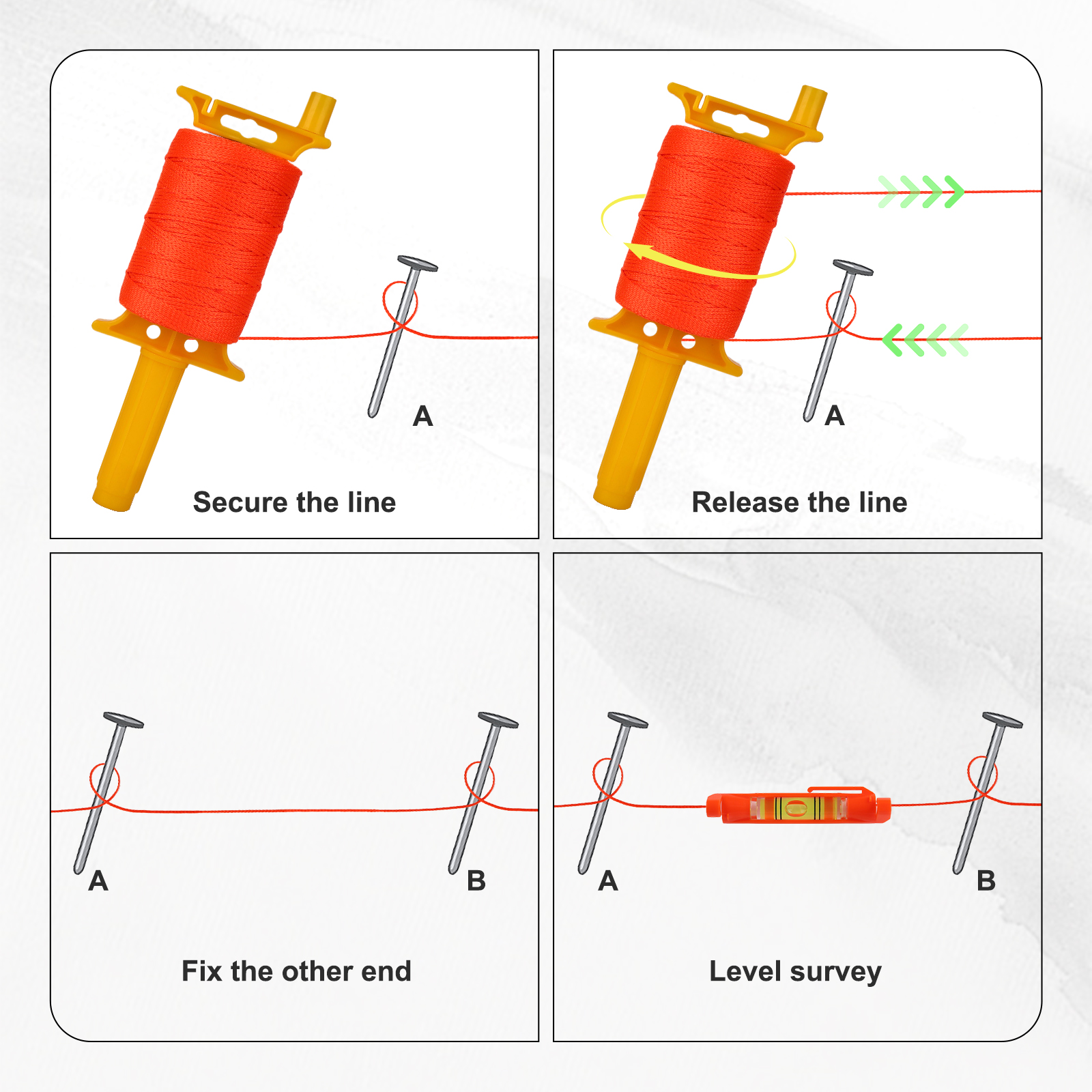 A

Secure the line

A

Release the line

A

B

Fix the other end

A

B

Level survey